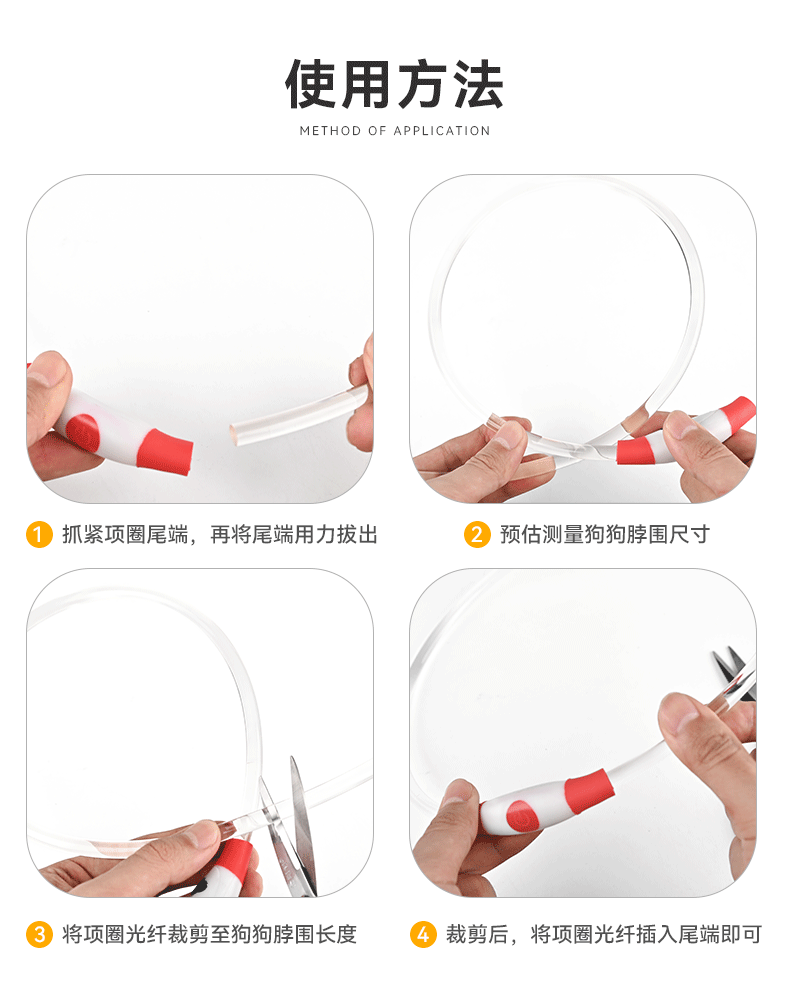 使用方法

METHOD OF APPLICATION

1 抓紧项圈尾端，再将尾端用力拔出

2 预估测量狗狗脖围尺寸

3 将项圈光纤裁剪至狗狗脖围长度

4 裁剪后，将项圈光纤插入尾端即可