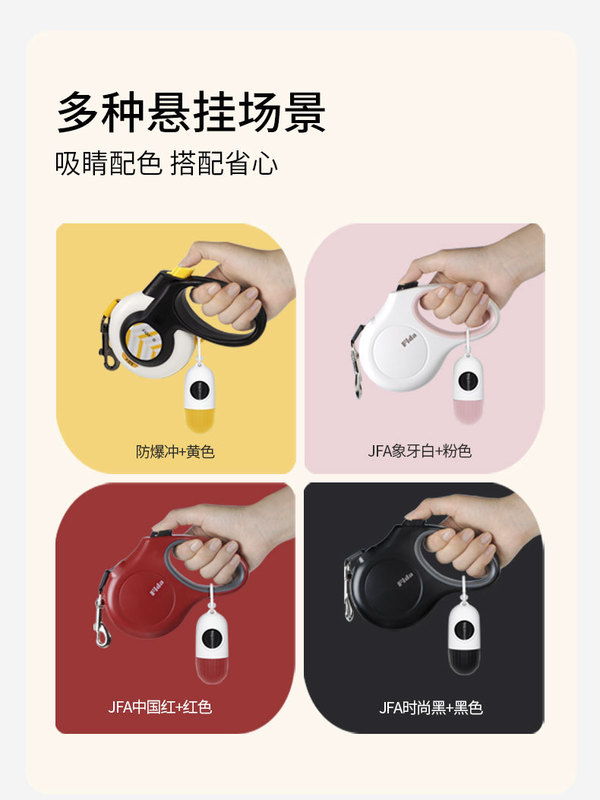 多种悬挂场景

吸睛配色 搭配省心

防爆冲+黄色

Fida

JFA象牙白+粉色

Fida

JFA中国红+红色

Fida

JFA时尚黑+黑色