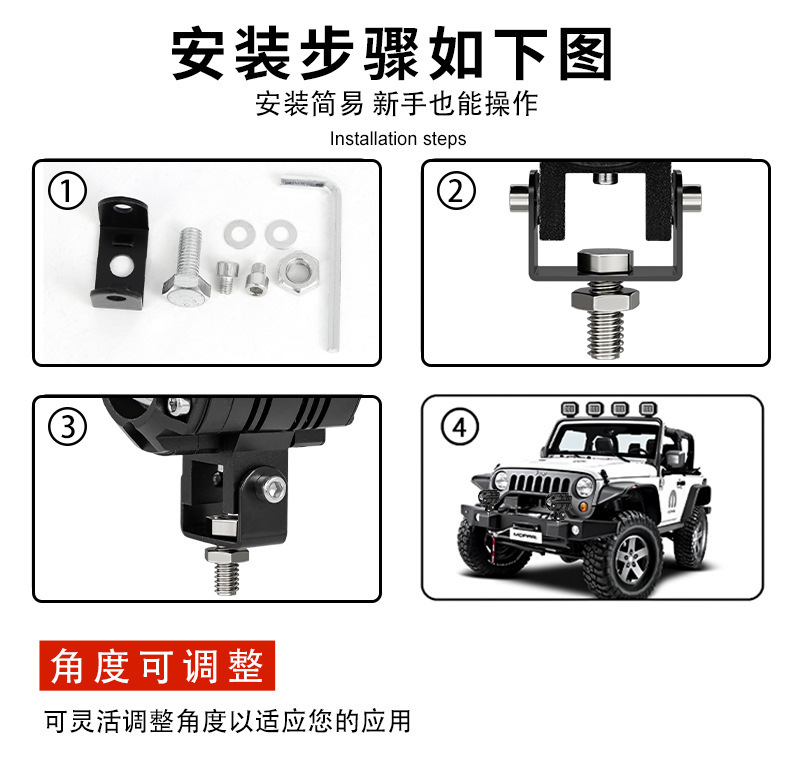 安装步骤如下图

安装简易 新手也能操作

Installation steps

①

②

③

④

MOPAR

角度可调整

可灵活调整角度以适应您的应用