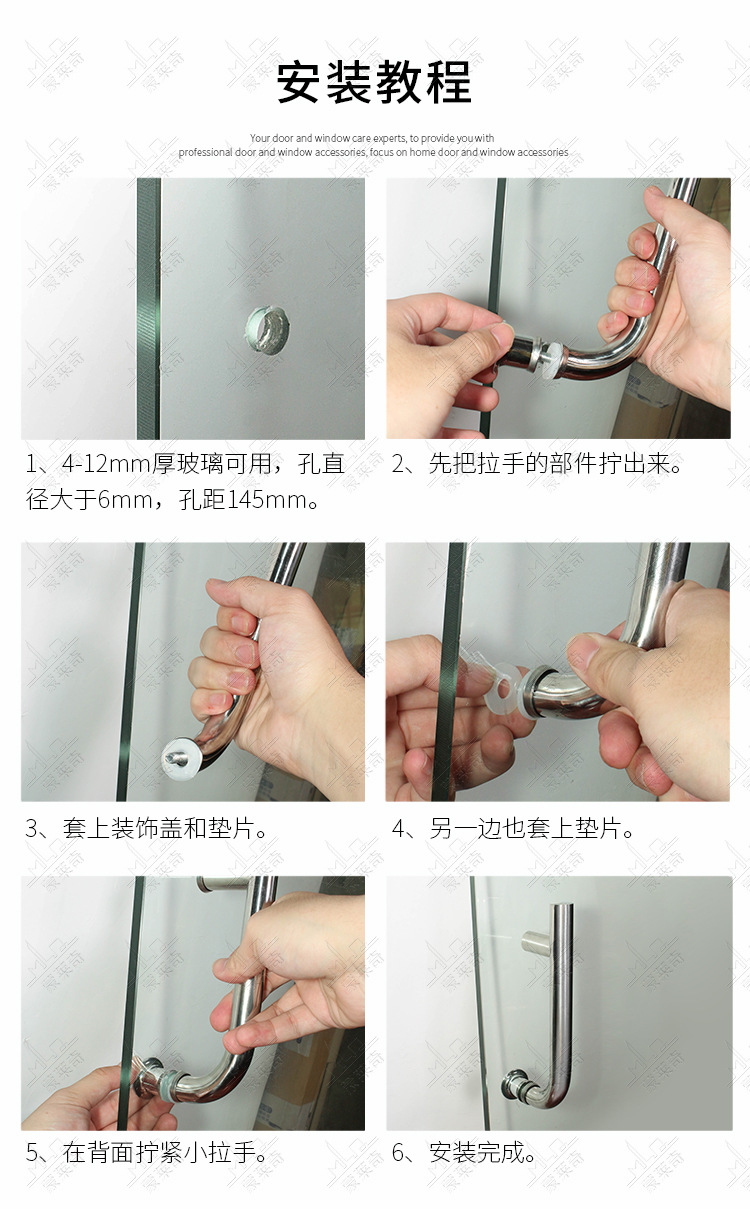 安装教程

Your door and window care experts, to provide you with professional door and window accessories, focus on home door and window accessories

1、4-12mm厚玻璃可用，孔直径大于6mm，孔距145mm。

2、先把拉手的部件拧出来。

3、套上装饰盖和垫片。

4、另一边也套上垫片。

5、在背面拧紧小拉手。

6、安装完成。