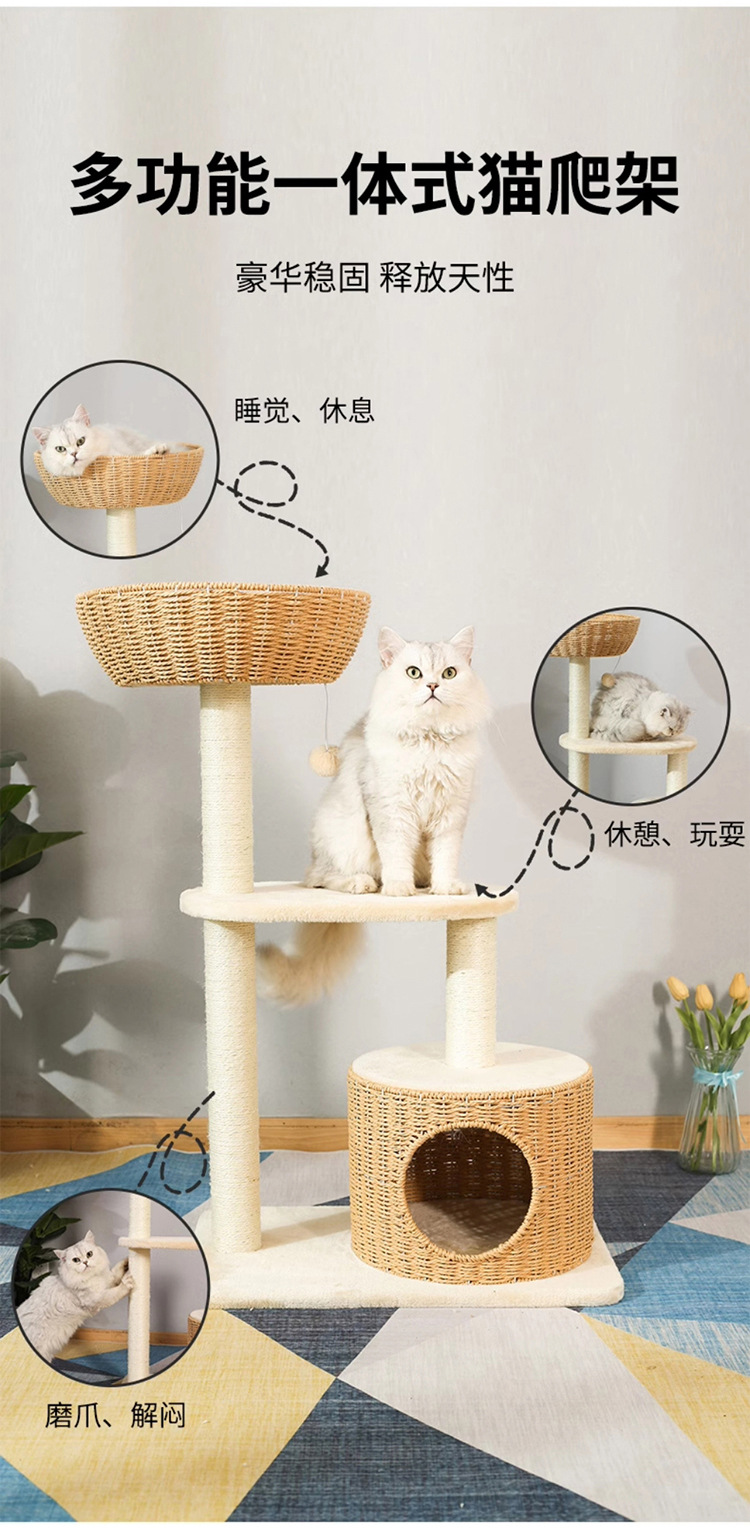 多功能一体式猫爬架

豪华稳固 释放天性

睡觉、休息

休憩、玩耍

磨爪、解闷