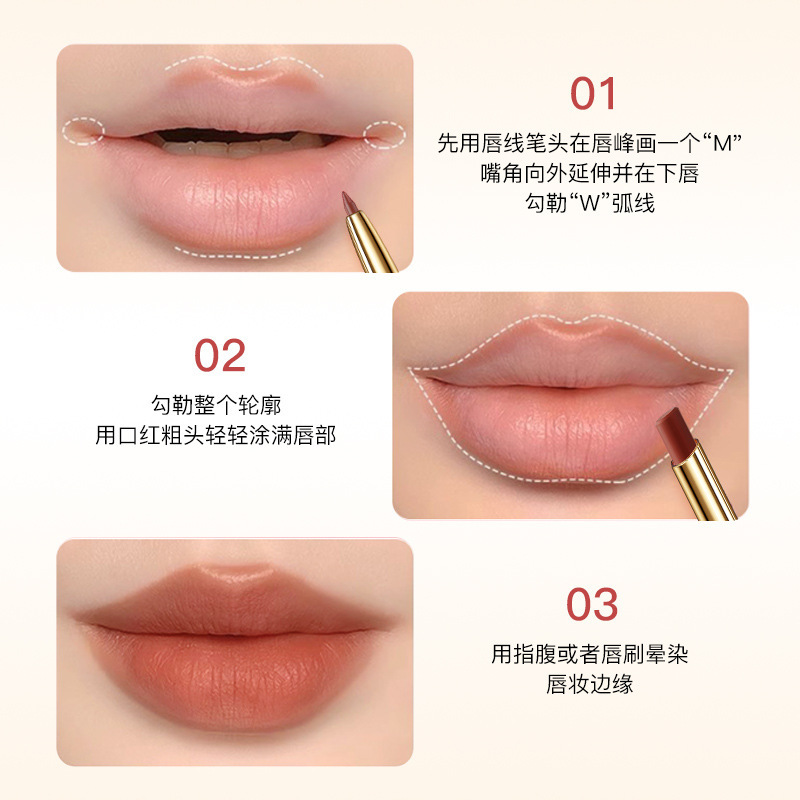 01
先用唇线笔头在唇峰画一个“M”
嘴角向外延伸并在下唇
勾勒“W”弧线

02
勾勒整个轮廓
用口红粗头轻轻涂满唇部

03
用指腹或者唇刷晕染
唇妆边缘