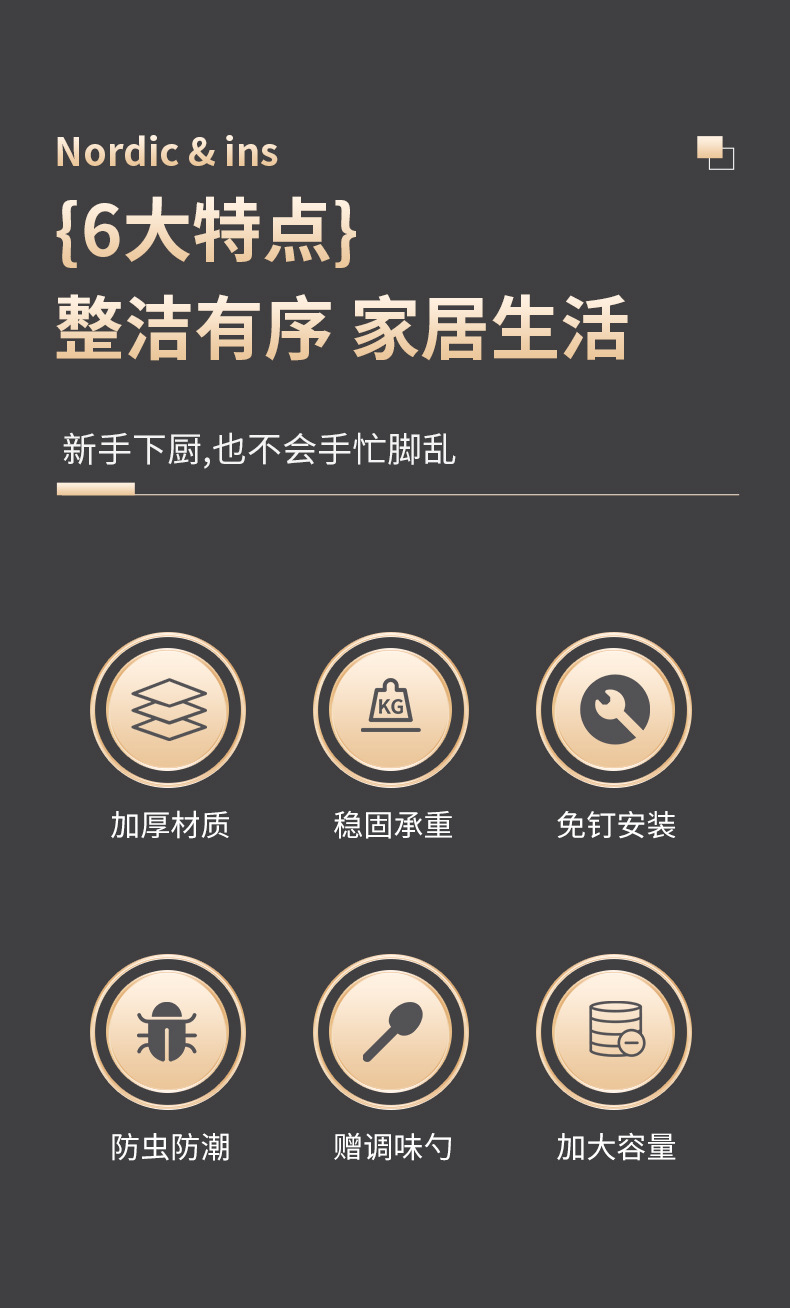 Nordic & ins

{6大特点}

整洁有序 家居生活

新手下厨,也不会手忙脚乱

KG

加厚材质

稳固承重

免钉安装

防虫防潮

赠调味勺

加大容量