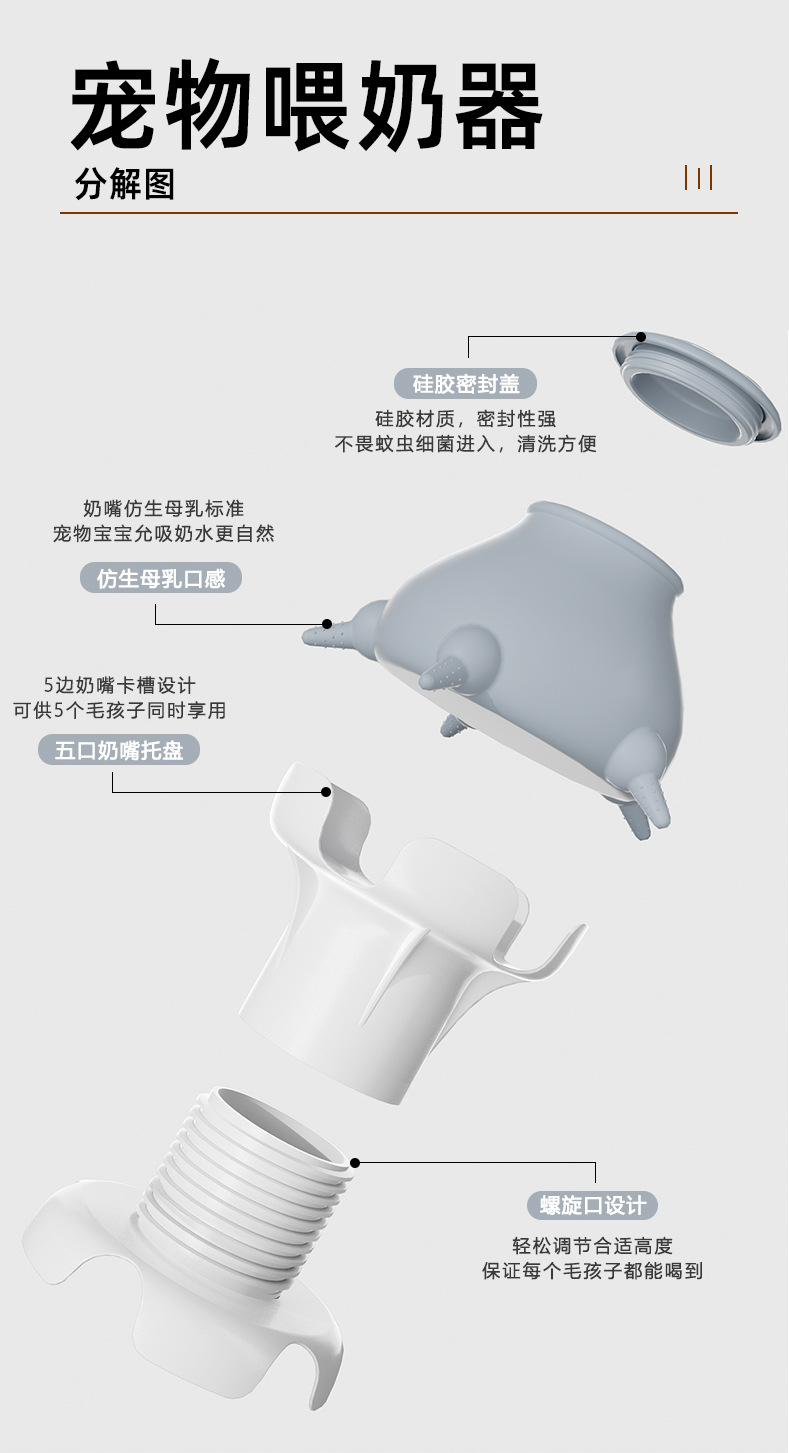 宠物喂奶器

分解图

硅胶密封盖

硅胶材质，密封性强
不畏蚊虫细菌进入，清洗方便

奶嘴仿生母乳标准
宠物宝宝允吸奶水更自然

仿生母乳口感

5边奶嘴卡槽设计
可供5个毛孩子同时享用

五口奶嘴托盘

螺旋口设计

轻松调节合适高度
保证每个毛孩子都能喝到