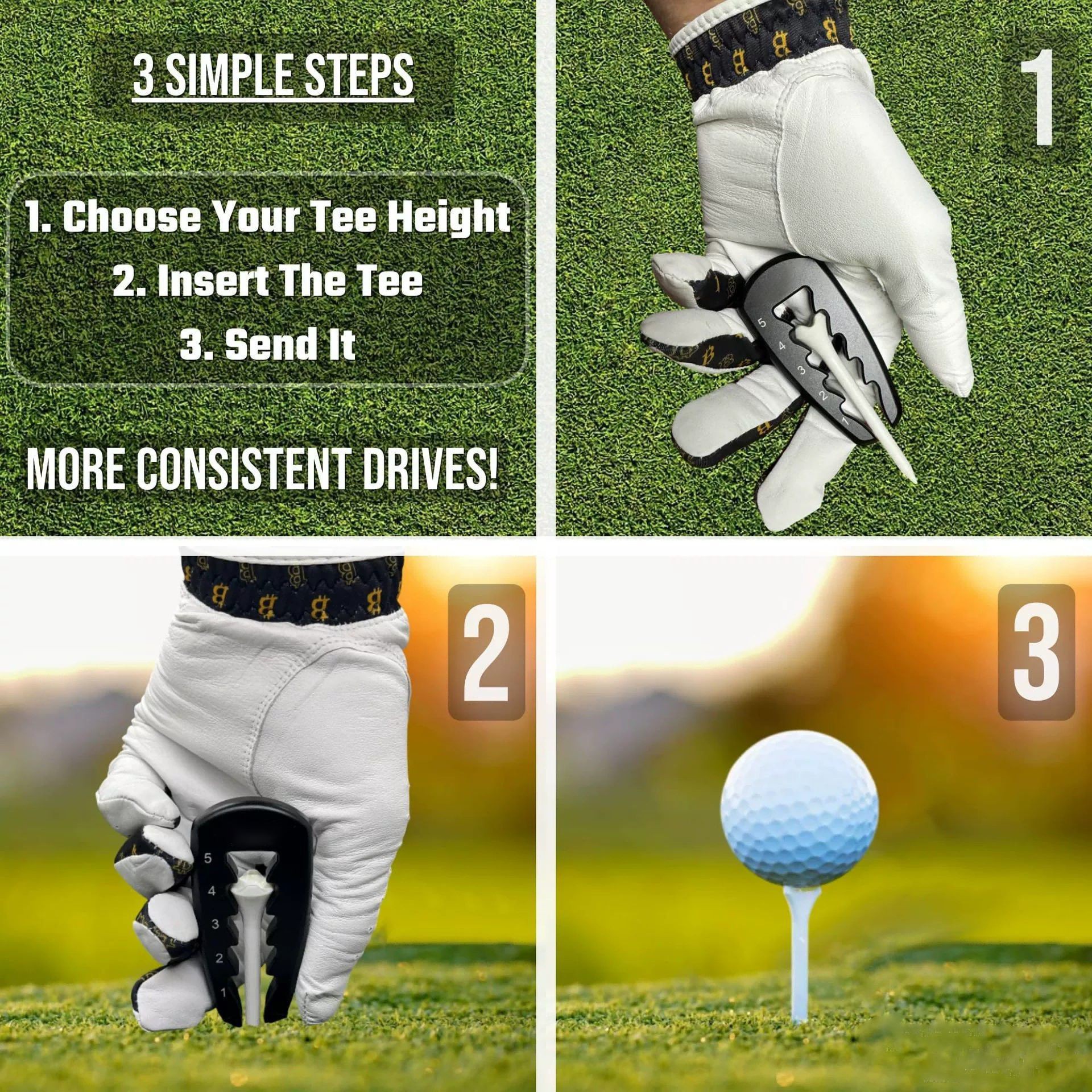 3 SIMPLE STEPS

1. Choose Your Tee Height
2. Insert The Tee
3. Send It

MORE CONSISTENT DRIVES!

1

5
4
3
2
1

2

5
4
3
2
1

3