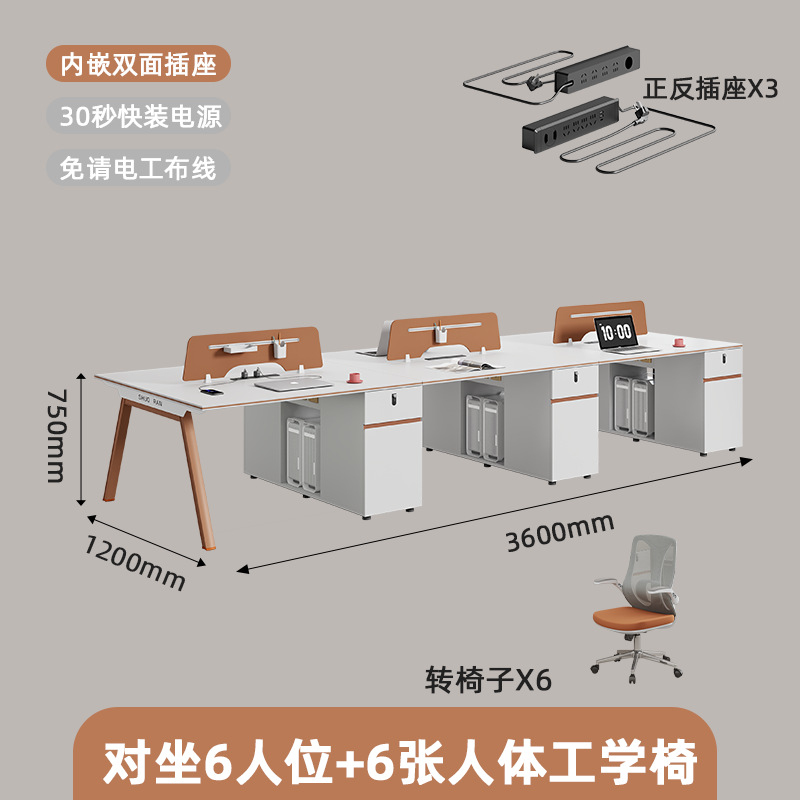 内嵌双面插座

30秒快装电源

免请电工布线

正反插座X3

10:00

SHUO RAN

750mm

1200mm

3600mm

转椅子X6

对坐6人位+6张人体工学椅