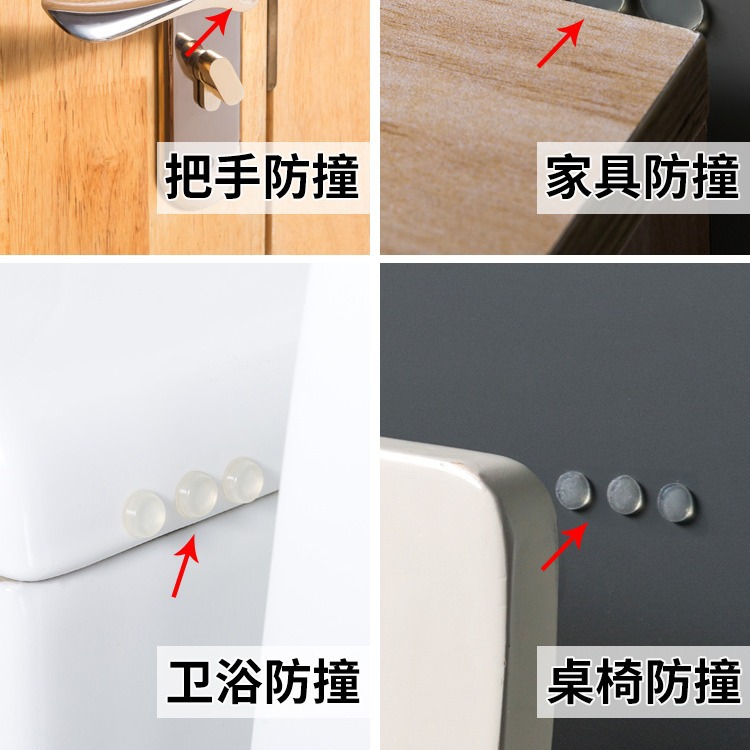 把手防撞

家具防撞

卫浴防撞

桌椅防撞