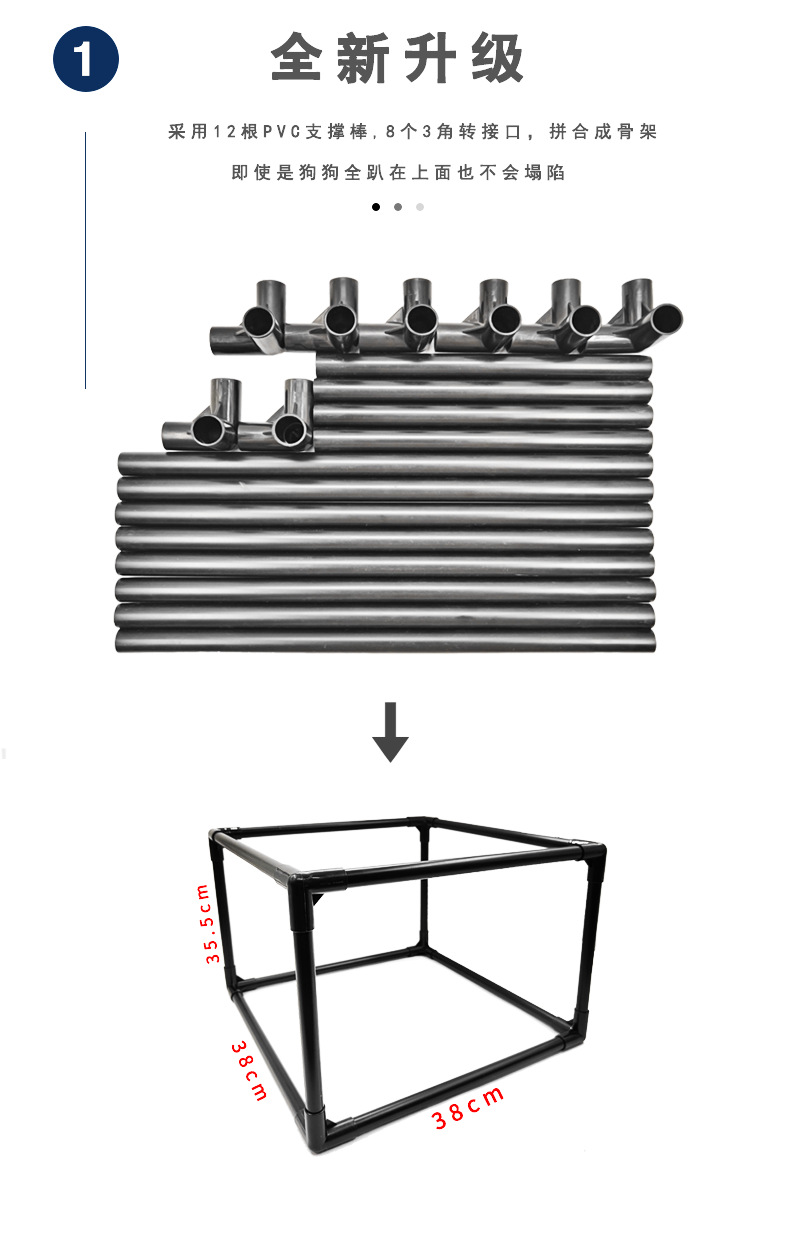 1

全新升级

采用12根PVC支撑棒，8个3角转接口，拼合成骨架

即使是狗狗全趴在上面也不会塌陷

35.5cm

38cm

38cm