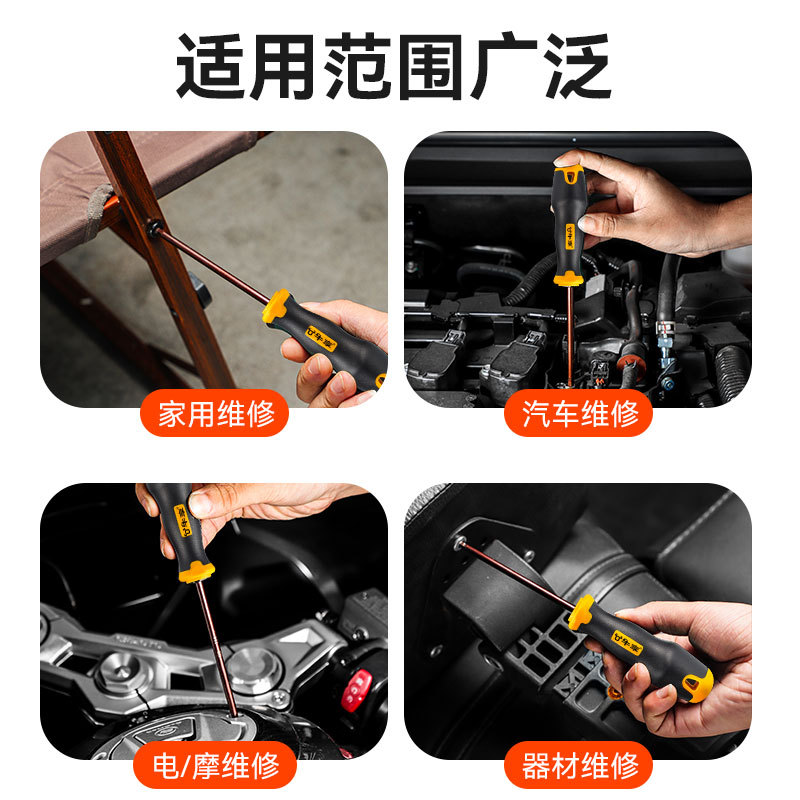 适用范围广泛

家用维修

汽车维修

电/摩维修

器材维修