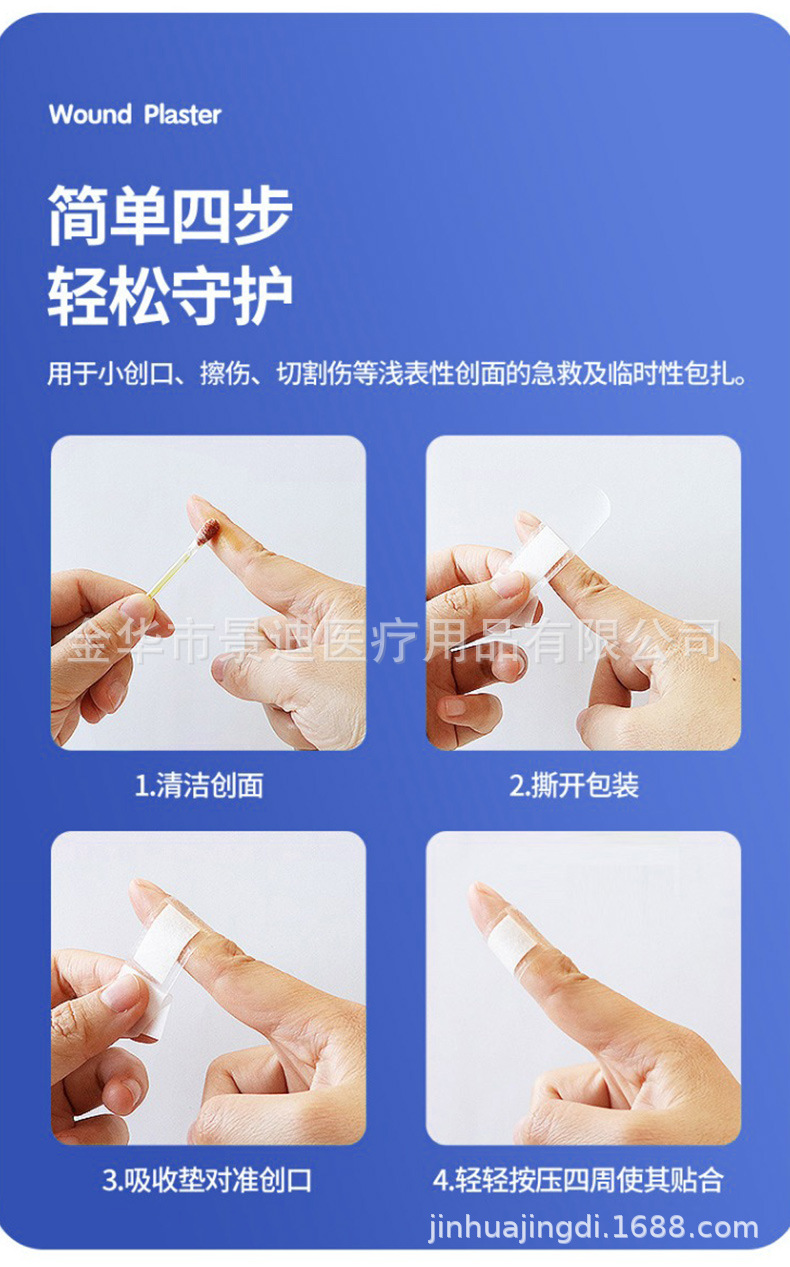 Wound Plaster

简单四步
轻松守护

用于小创口、擦伤、切割伤等浅表性创面的急救及临时性包扎。

金华市景迪医疗用品有限公司

1.清洁创面

2.撕开包装

3.吸收垫对准创口

4.轻轻按压四周使其贴合

jinhuajingdi.1688.com