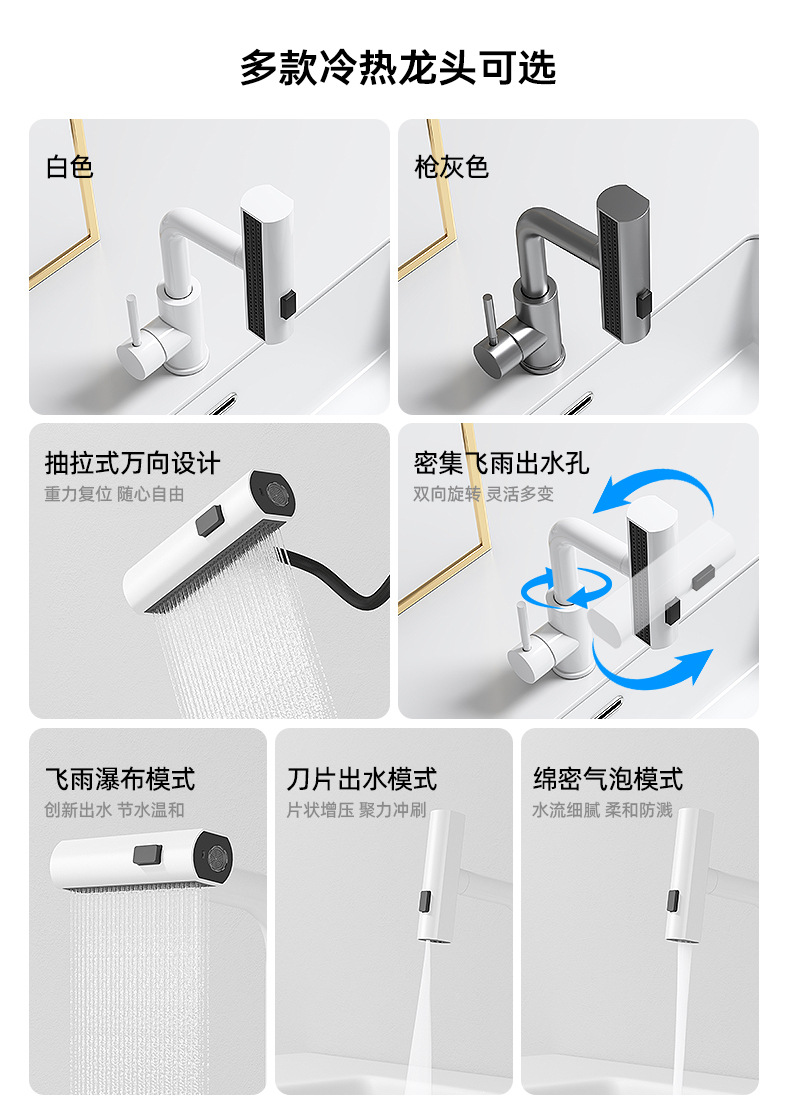 多款冷热龙头可选

白色

枪灰色

抽拉式万向设计
重力复位 随心自由

密集飞雨出水孔
双向旋转 灵活多变

飞雨瀑布模式
创新出水 节水温和

刀片出水模式
片状增压 聚力冲刷

绵密气泡模式
水流细腻 柔和防溅