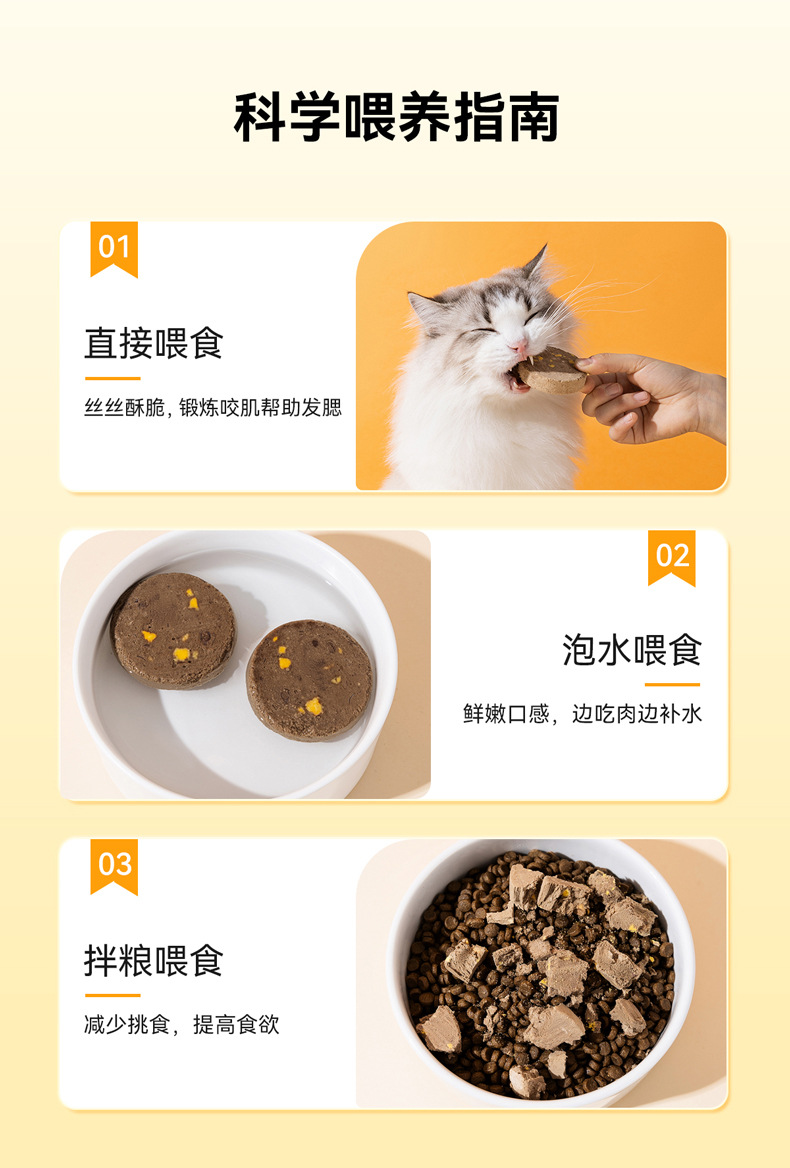 科学喂养指南

01

直接喂食

丝丝酥脆，锻炼咬肌帮助发腮

02

泡水喂食

鲜嫩口感，边吃肉边补水

03

拌粮喂食

减少挑食，提高食欲