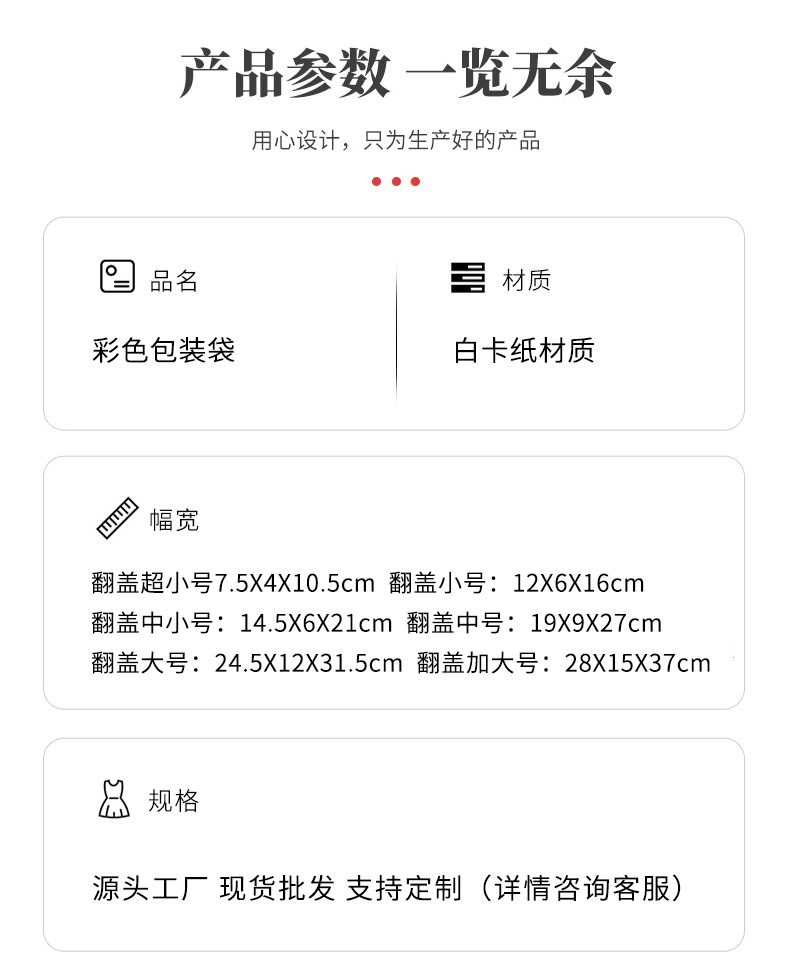 产品参数 一览无余

用心设计，只为生产好的产品

品名

彩色包装袋

材质

白卡纸材质

幅宽

翻盖超小号7.5X4X10.5cm 翻盖小号：12X6X16cm
翻盖中小号：14.5X6X21cm 翻盖中号：19X9X27cm
翻盖大号：24.5X12X31.5cm 翻盖加大号：28X15X37cm

规格

源头工厂 现货批发 支持定制（详情咨询客服）