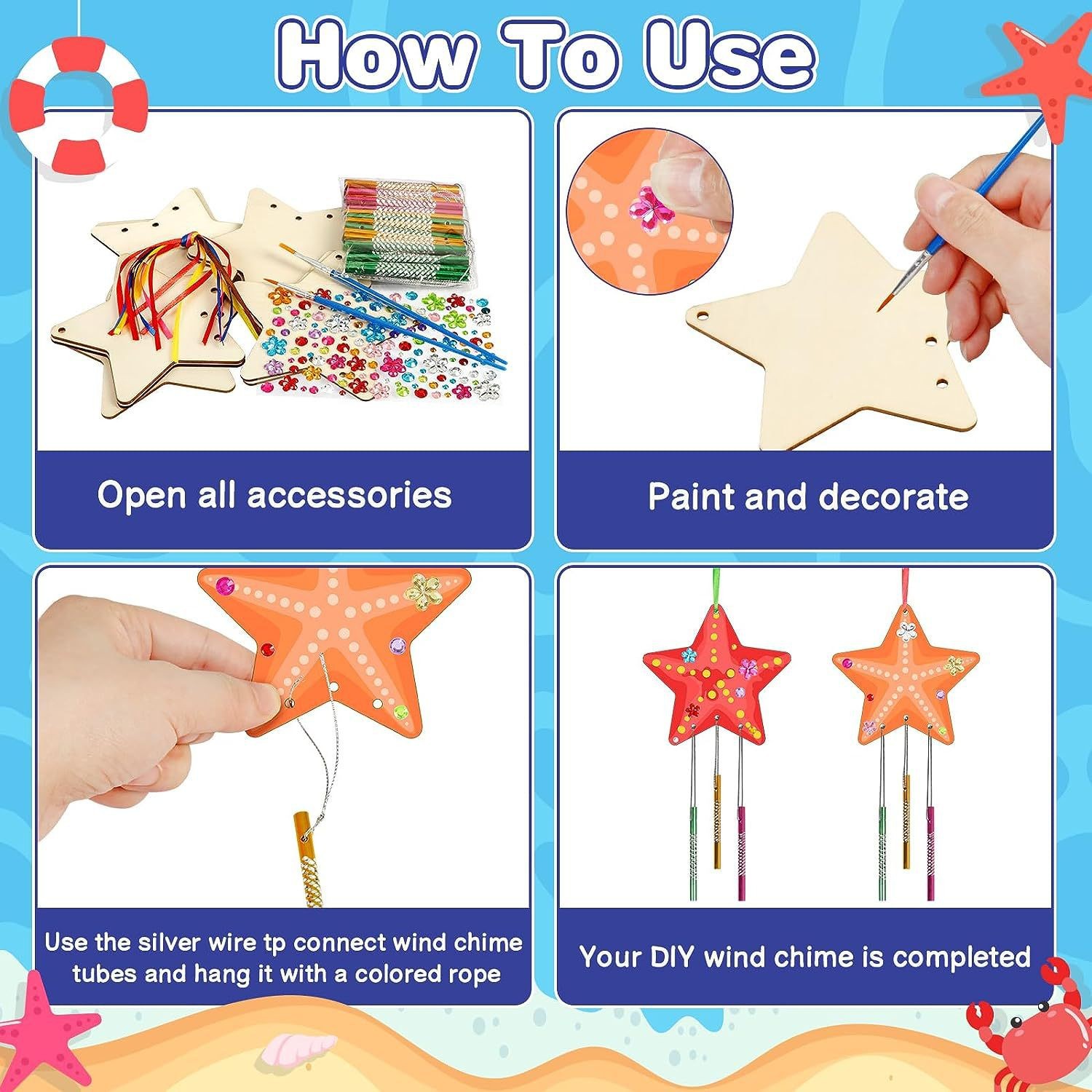 How To Use

Open all accessories

Paint and decorate

Use the silver wire tp connect wind chime tubes and hang it with a colored rope

Your DIY wind chime is completed