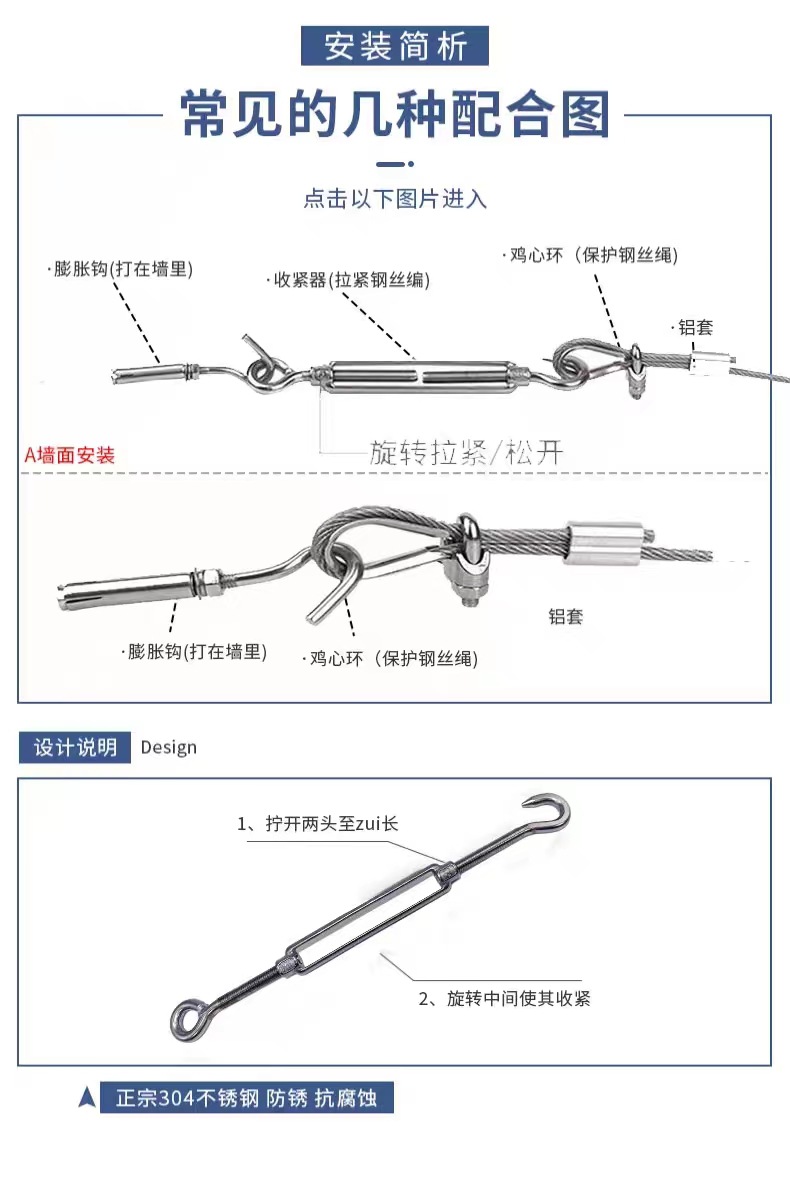 安装简析

常见的几种配合图

点击以下图片进入

·膨胀钩(打在墙里)

·收紧器(拉紧钢丝编)

·鸡心环（保护钢丝绳)

·铝套

A墙面安装

旋转拉紧/松开

·膨胀钩(打在墙里)

·鸡心环（保护钢丝绳)

铝套

设计说明 Design

1、拧开两头至zui长

2、旋转中间使其收紧

正宗304不锈钢 防锈 抗腐蚀