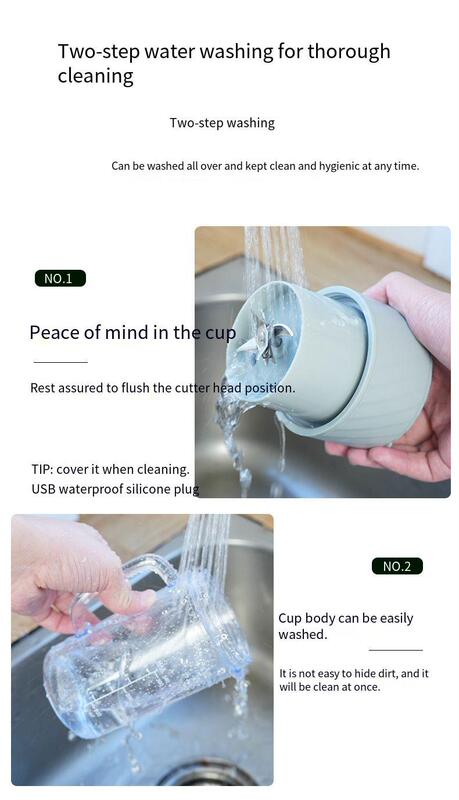 Two-step water washing for thorough cleaning

Two-step washing

Can be washed all over and kept clean and hygienic at any time.

NO.1

Peace of mind in the cup

Rest assured to flush the cutter head position.

TIP: cover it when cleaning.
USB waterproof silicone plug

NO.2

Cup body can be easily washed.

It is not easy to hide dirt, and it will be clean at once.