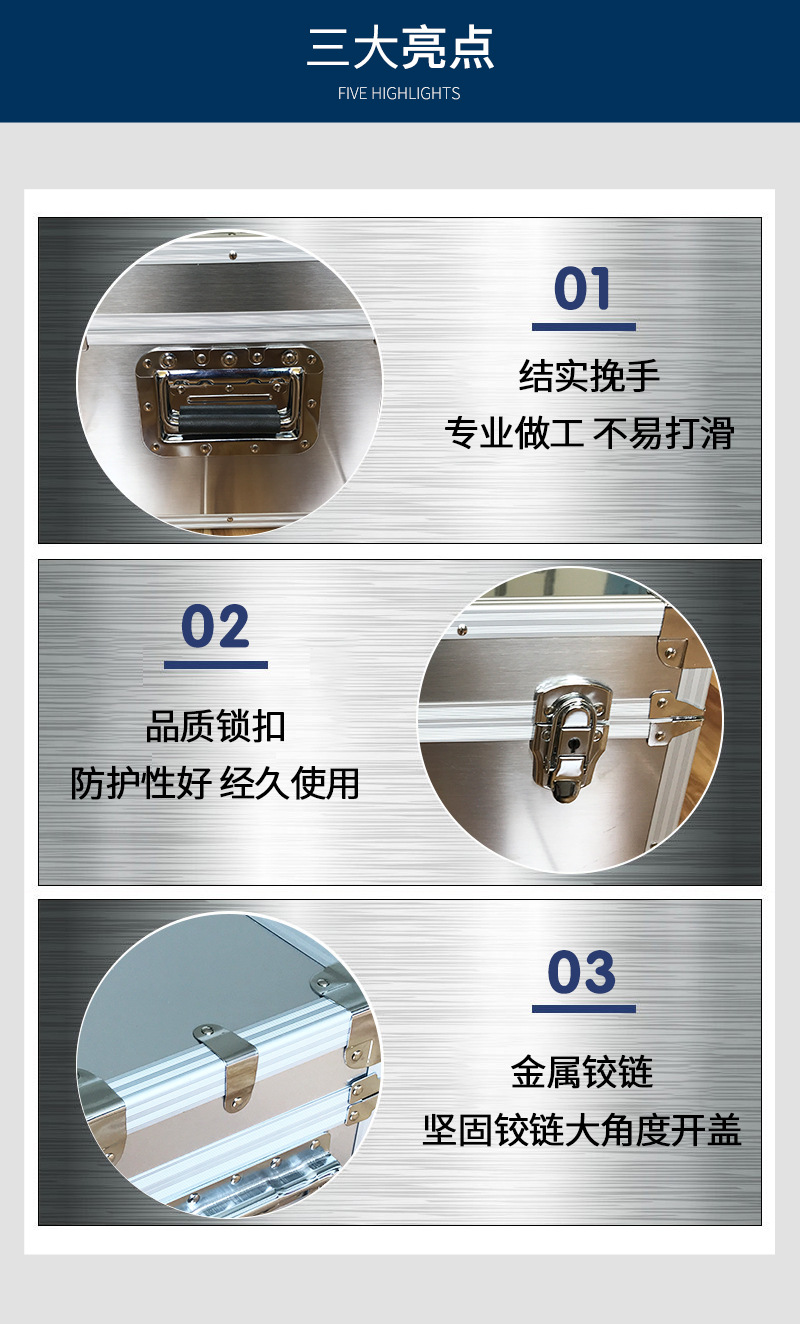 三大亮点
FIVE HIGHLIGHTS

01
结实挽手
专业做工 不易打滑

02
品质锁扣
防护性好 经久使用

03
金属铰链
坚固铰链大角度开盖