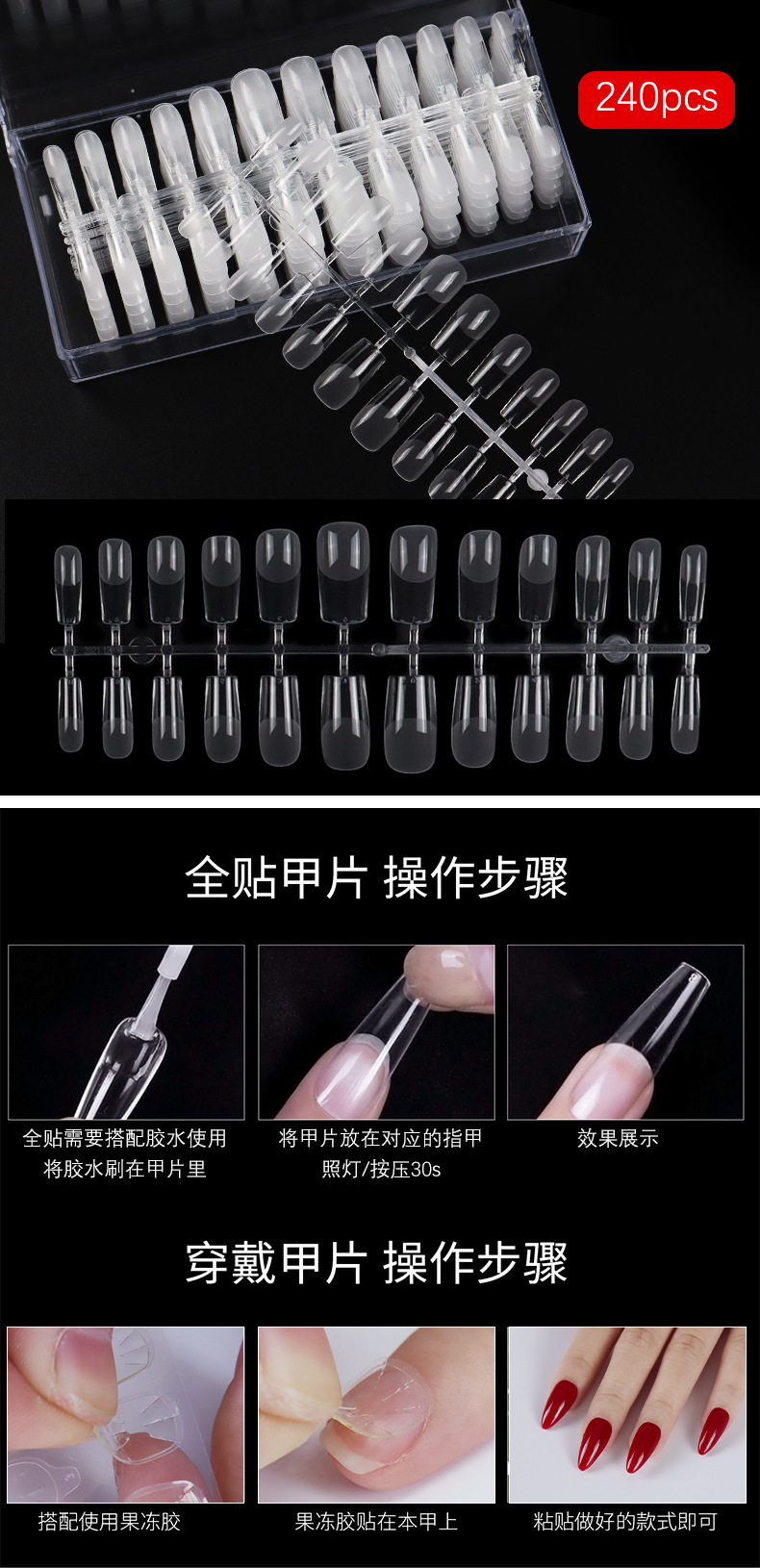 240pcs

全贴甲片 操作步骤

全贴需要搭配胶水使用
将胶水刷在甲片里

将甲片放在对应的指甲
照灯/按压30s

效果展示

穿戴甲片 操作步骤

搭配使用果冻胶

果冻胶贴在本甲上

粘贴做好的款式即可