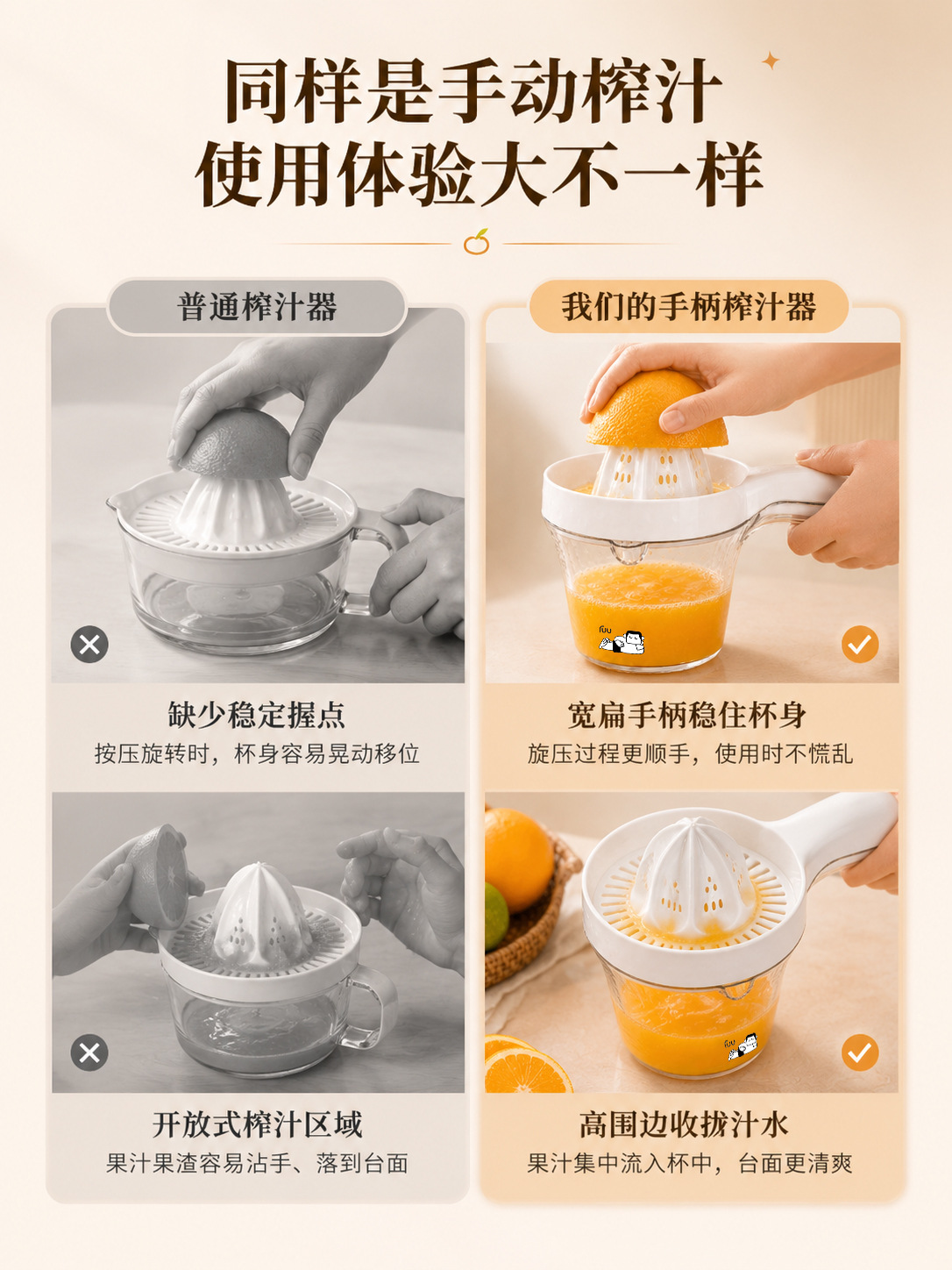 同样是手动榨汁
使用体验大不一样

普通榨汁器

缺少稳定握点
按压旋转时，杯身容易晃动移位

开放式榨汁区域
果汁果渣容易沾手、落到台面

我们的手柄榨汁器

fuu

宽扁手柄稳住杯身
旋压过程更顺手，使用时不慌乱

fuu

高围边收拢汁水
果汁集中流入杯中，台面更清爽