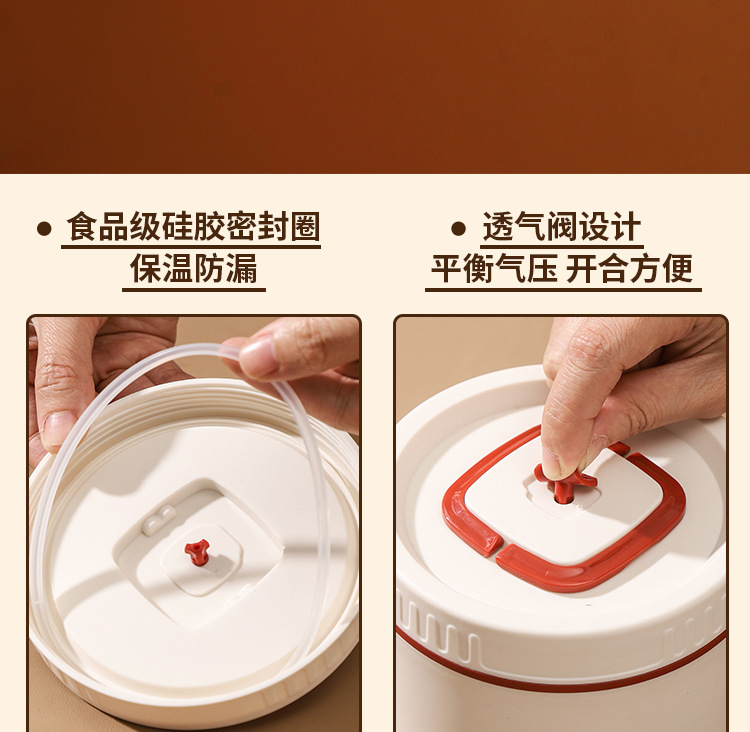 • 食品级硅胶密封圈
保温防漏

• 透气阀设计
平衡气压 开合方便