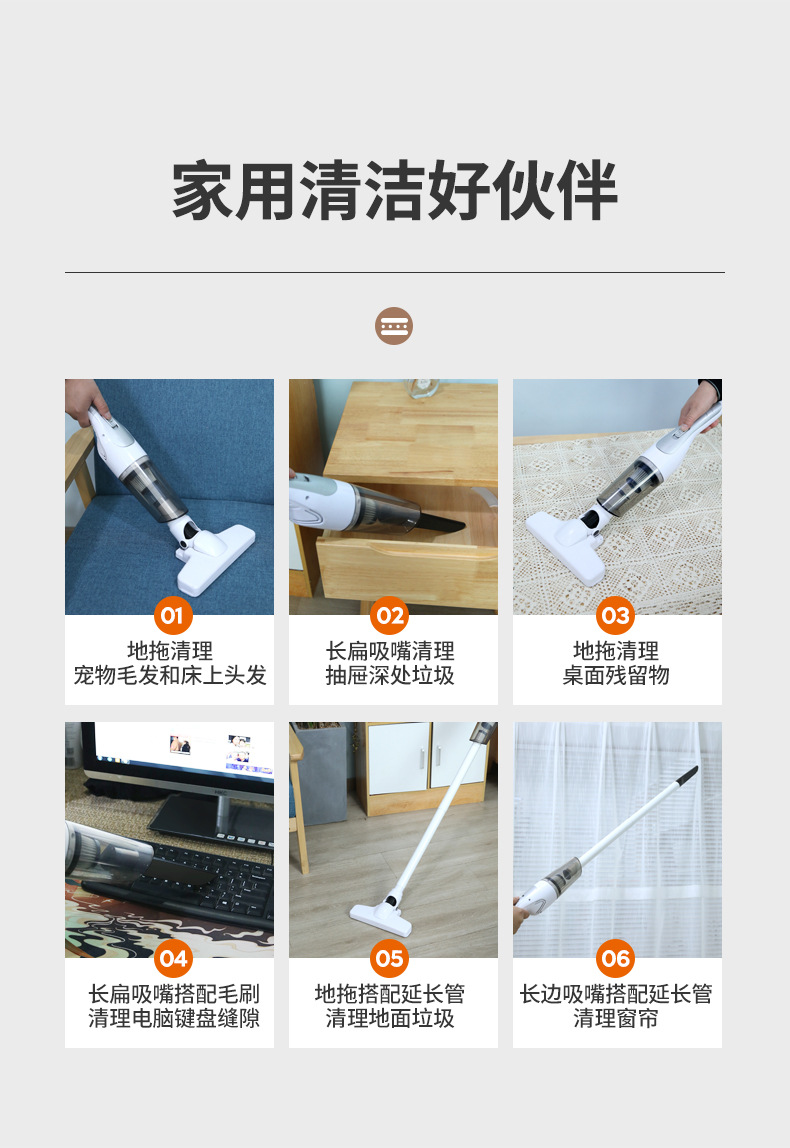 家用清洁好伙伴

01
地拖清理
宠物毛发和床上头发

02
长扁吸嘴清理
抽屉深处垃圾

03
地拖清理
桌面残留物

04
长扁吸嘴搭配毛刷
清理电脑键盘缝隙

05
地拖搭配延长管
清理地面垃圾

06
长边吸嘴搭配延长管
清理窗帘