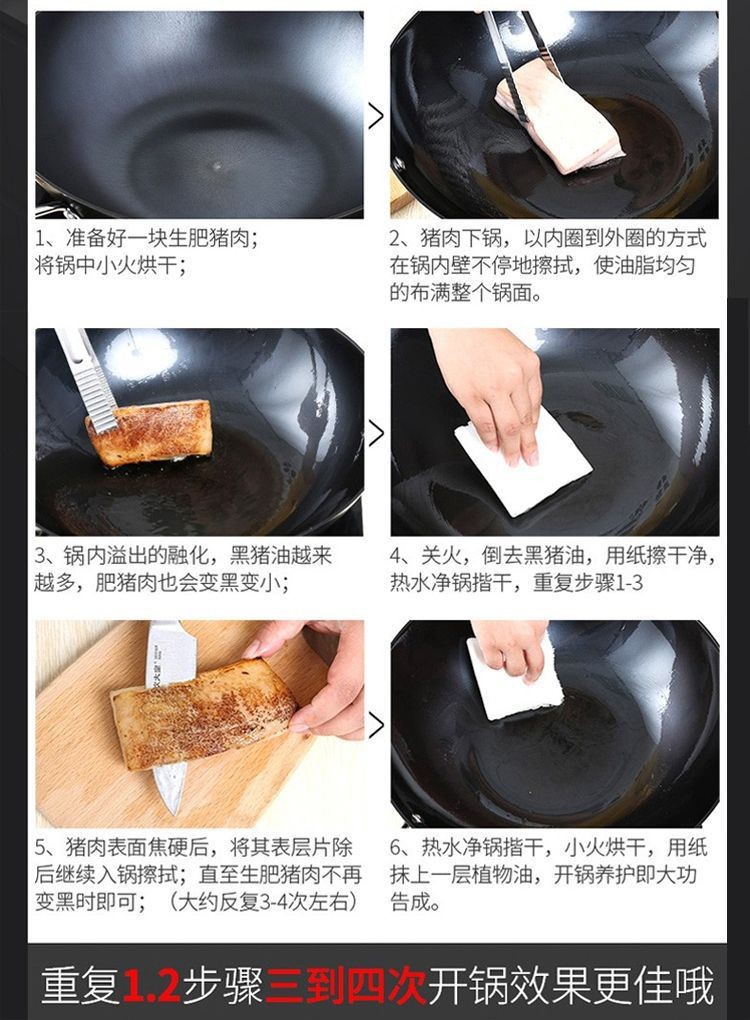 1、准备好一块生肥猪肉；将锅中小火烘干；

2、猪肉下锅，以内圈到外圈的方式在锅内壁不停地擦拭，使油脂均匀的布满整个锅面。

3、锅内溢出的融化，黑猪油越来越多，肥猪肉也会变黑变小；

4、关火，倒去黑猪油，用纸擦干净，热水净锅揩干，重复步骤1-3

5、猪肉表面焦硬后，将其表层片除后继续入锅擦拭；直至生肥猪肉不再变黑时即可；（大约反复3-4次左右）

6、热水净锅揩干，小火烘干，用纸抹上一层植物油，开锅养护即大功告成。

重复1.2步骤三到四次开锅效果更佳哦