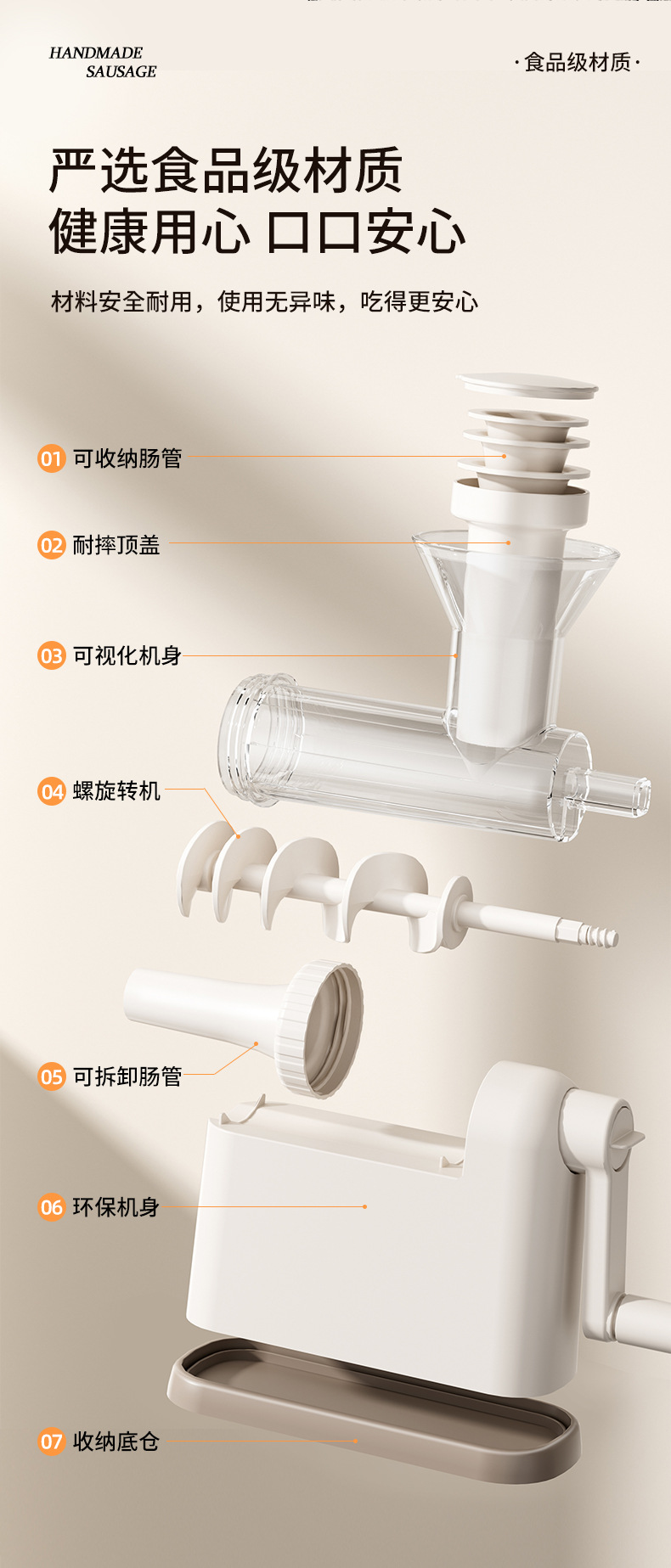 HANDMADE
SAUSAGE

·食品级材质·

严选食品级材质
健康用心 口口安心

材料安全耐用，使用无异味，吃得更安心

01 可收纳肠管

02 耐摔顶盖

03 可视化机身

04 螺旋转机

05 可拆卸肠管

06 环保机身

07 收纳底仓