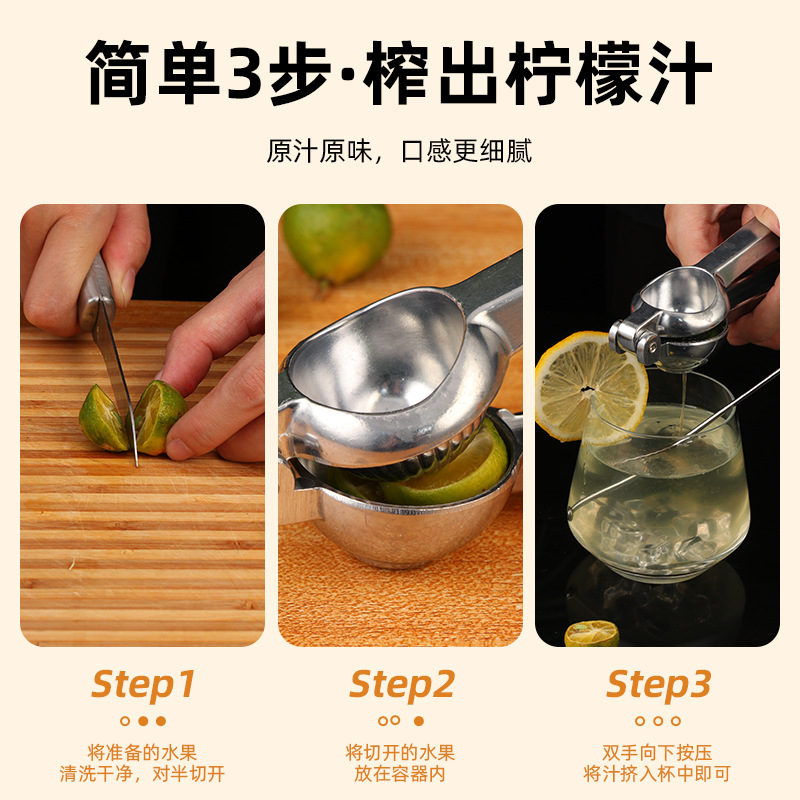 简单3步·榨出柠檬汁

原汁原味，口感更细腻

Step1

将准备的水果
清洗干净，对半切开

Step2

将切开的水果
放在容器内

Step3

双手向下按压
将汁挤入杯中即可