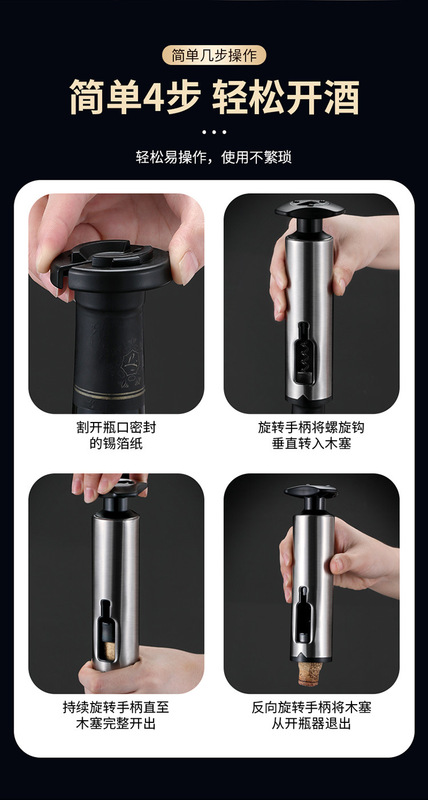 简单几步操作

简单4步 轻松开酒

轻松易操作，使用不繁琐

割开瓶口密封的锡箔纸

旋转手柄将螺旋钩垂直转入木塞

持续旋转手柄直至木塞完整开出

反向旋转手柄将木塞从开瓶器退出