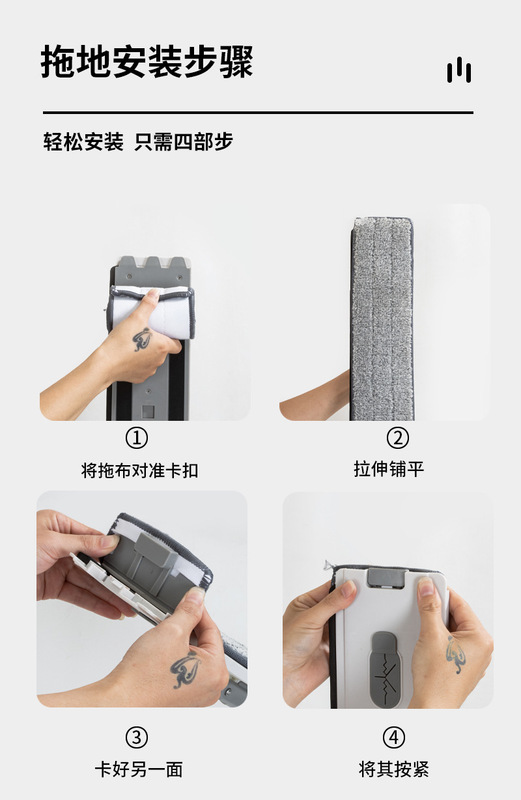 拖地安装步骤

轻松安装 只需四部步

①
将拖布对准卡扣

②
拉伸铺平

③
卡好另一面

④
将其按紧