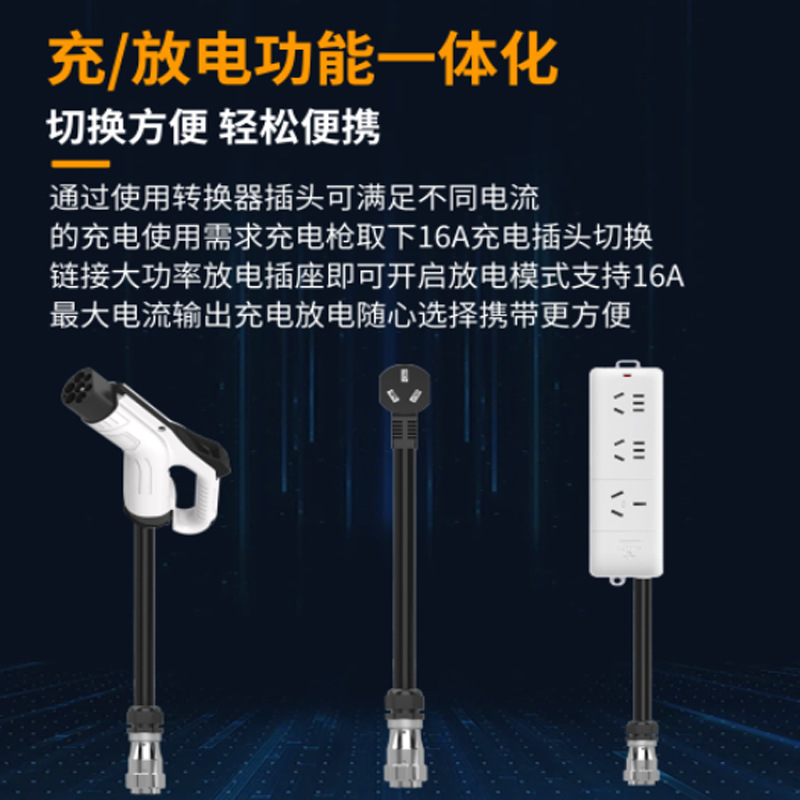 充/放电功能一体化

切换方便 轻松便携

通过使用转换器插头可满足不同电流的充电使用需求充电枪取下16A充电插头切换链接大功率放电插座即可开启放电模式支持16A最大电流输出充电放电随心选择携带更方便