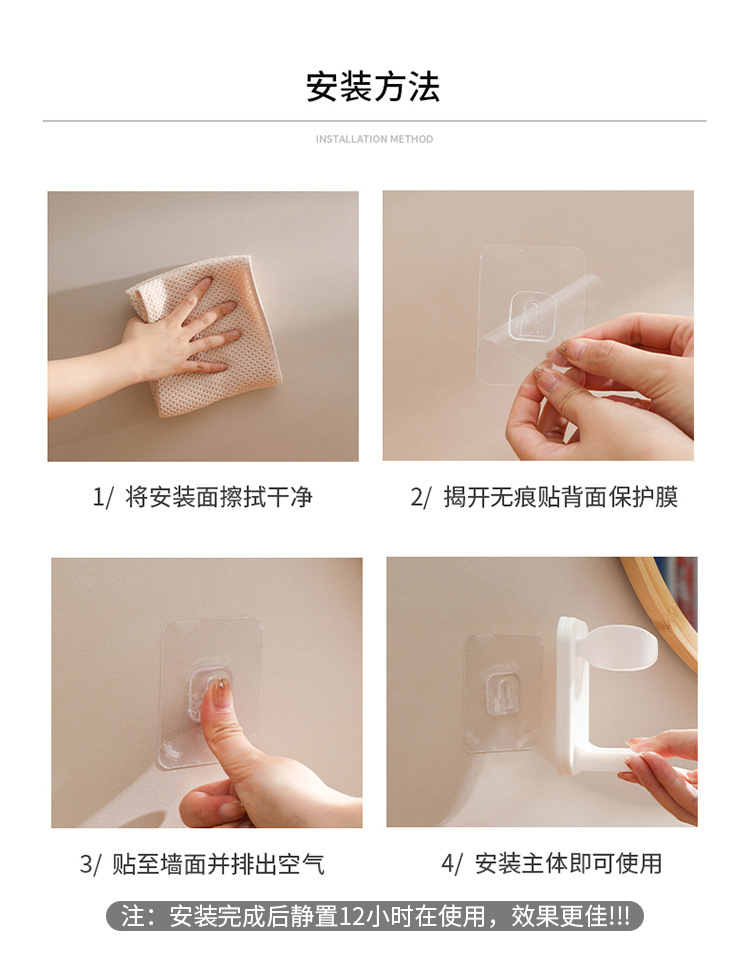 安装方法

INSTALLATION METHOD

1/ 将安装面擦拭干净

2/ 揭开无痕贴背面保护膜

3/ 贴至墙面并排出空气

4/ 安装主体即可使用

注：安装完成后静置12小时在使用，效果更佳!!!