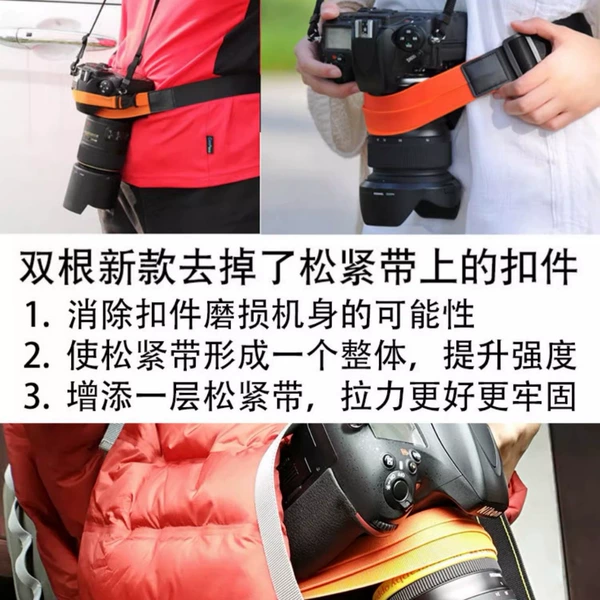 双根新款去掉了松紧带上的扣件

1.消除扣件磨损机身的可能性

2.使松紧带形成一个整体，提升强度

3.增添一层松紧带，拉力更好更牢固