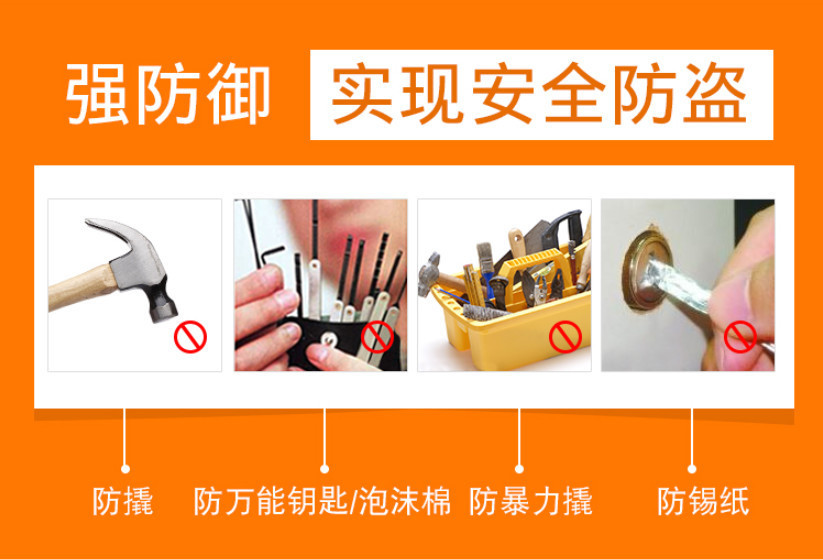 强防御 实现安全防盗

防撬 防万能钥匙/泡沫棉 防暴力撬 防锡纸