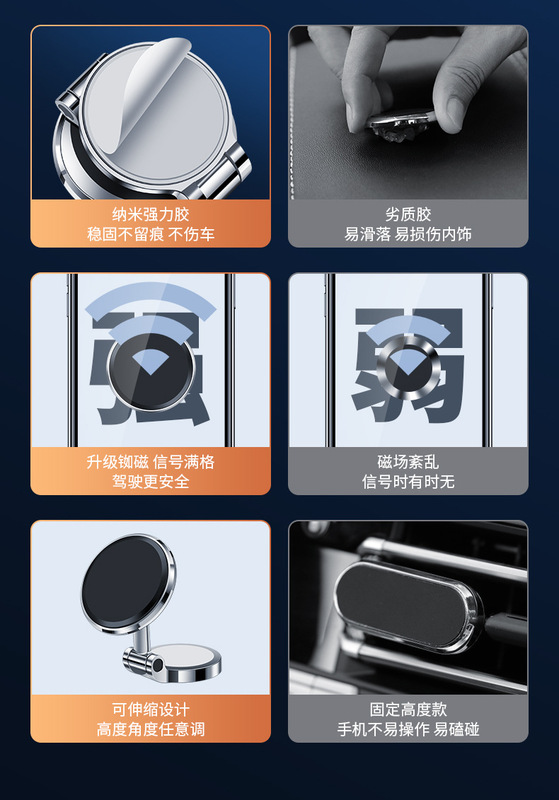 纳米强力胶
稳固不留痕 不伤车

劣质胶
易滑落 易损伤内饰

强

升级铷磁 信号满格
驾驶更安全

弱

磁场紊乱
信号时有时无

可伸缩设计
高度角度任意调

固定高度款
手机不易操作 易磕碰