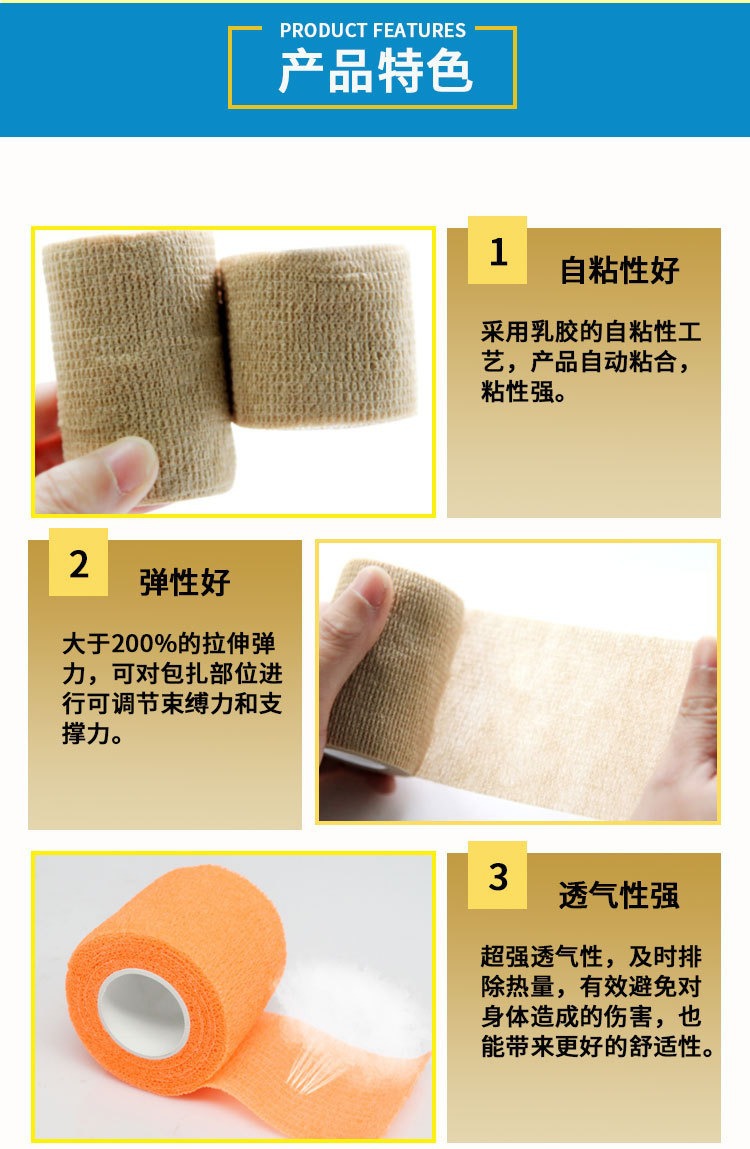 PRODUCT FEATURES
产品特色

1
自粘性好

采用乳胶的自粘性工艺，产品自动粘合，粘性强。

2
弹性好

大于200%的拉伸弹力，可对包扎部位进行可调节束缚力和支撑力。

3
透气性强

超强透气性，及时排除热量，有效避免对身体造成的伤害，也能带来更好的舒适性。