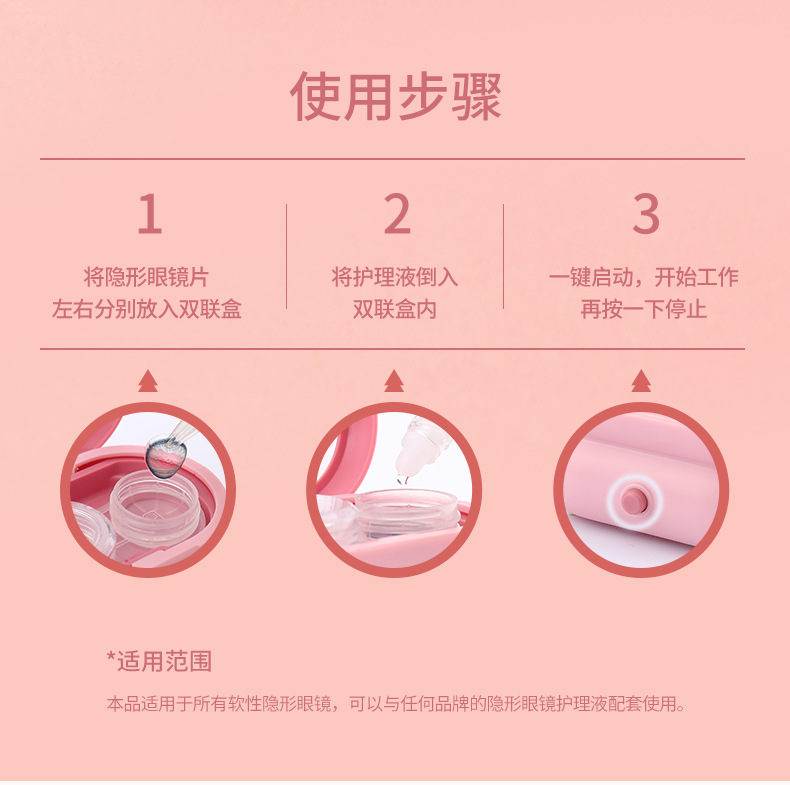 使用步骤

1

将隐形眼镜片
左右分别放入双联盒

2

将护理液倒入
双联盒内

3

一键启动，开始工作
再按一下停止

*适用范围

本品适用于所有软性隐形眼镜，可以与任何品牌的隐形眼镜护理液配套使用。