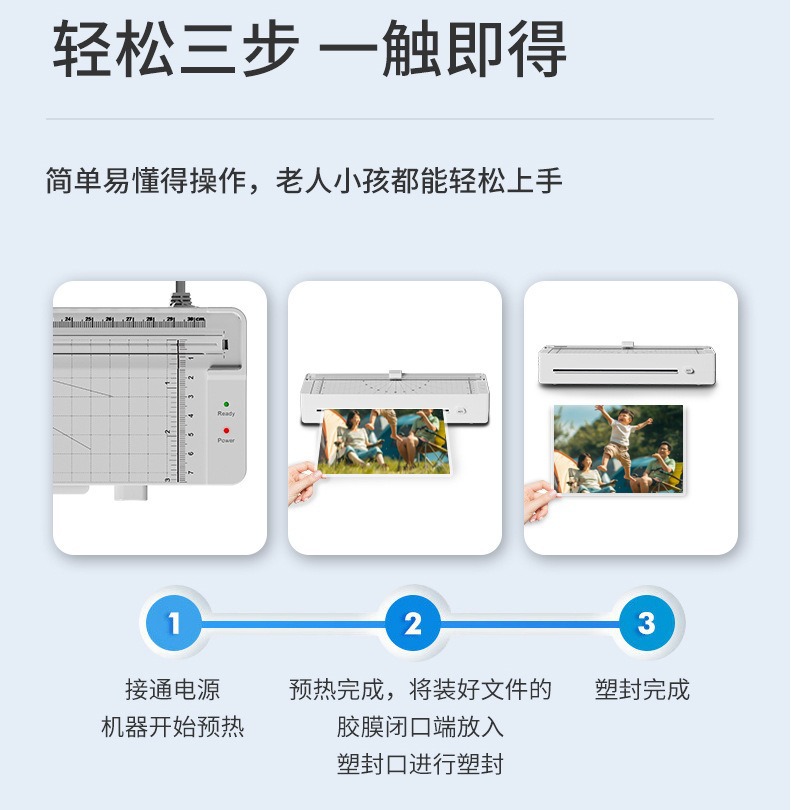 轻松三步 一触即得

简单易懂得操作，老人小孩都能轻松上手

Ready

Power

1

2

3

接通电源
机器开始预热

预热完成，将装好文件的
胶膜闭口端放入
塑封口进行塑封

塑封完成