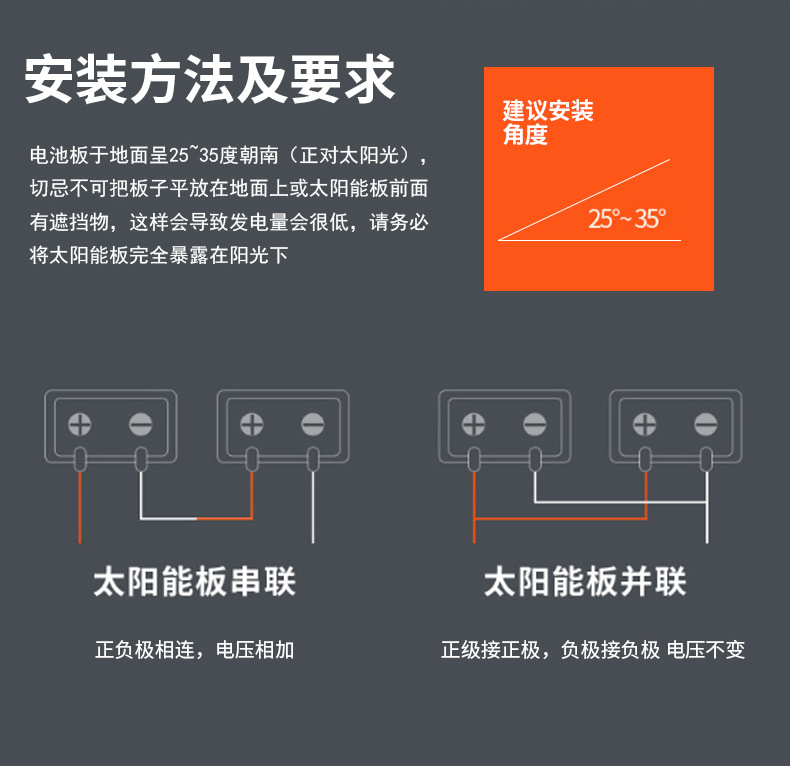 安装方法及要求

电池板于地面呈25~35度朝南（正对太阳光），切忌不可把板子平放在地面上或太阳能板前面有遮挡物，这样会导致发电量会很低，请务必将太阳能板完全暴露在阳光下

建议安装角度

25°~35°

太阳能板串联

正负极相连，电压相加

太阳能板并联

正级接正极，负极接负极 电压不变