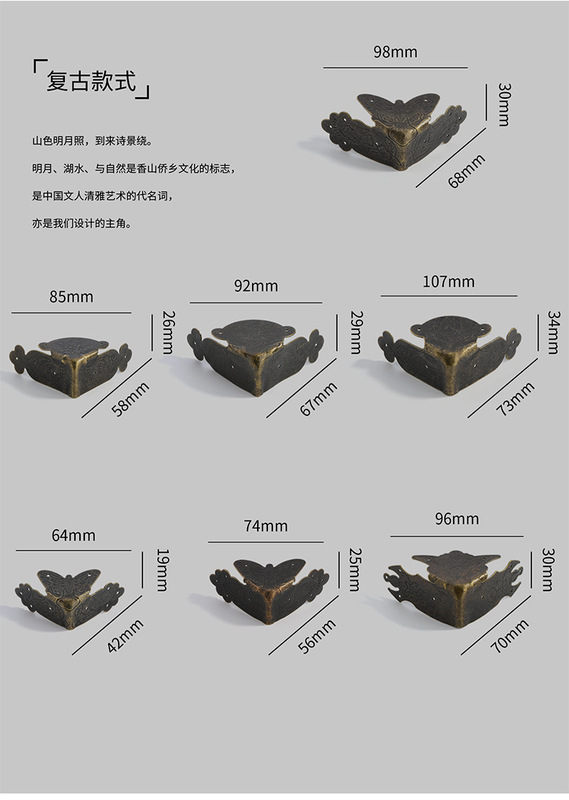 「复古款式」

山色明月照，到来诗景绕。

明月、湖水、与自然是香山侨乡文化的标志，

是中国文人清雅艺术的代名词，

亦是我们设计的主角。

98mm
30mm
68mm

85mm
26mm
58mm

92mm
29mm
67mm

107mm
34mm
73mm

64mm
19mm
42mm

74mm
25mm
56mm

96mm
30mm
70mm