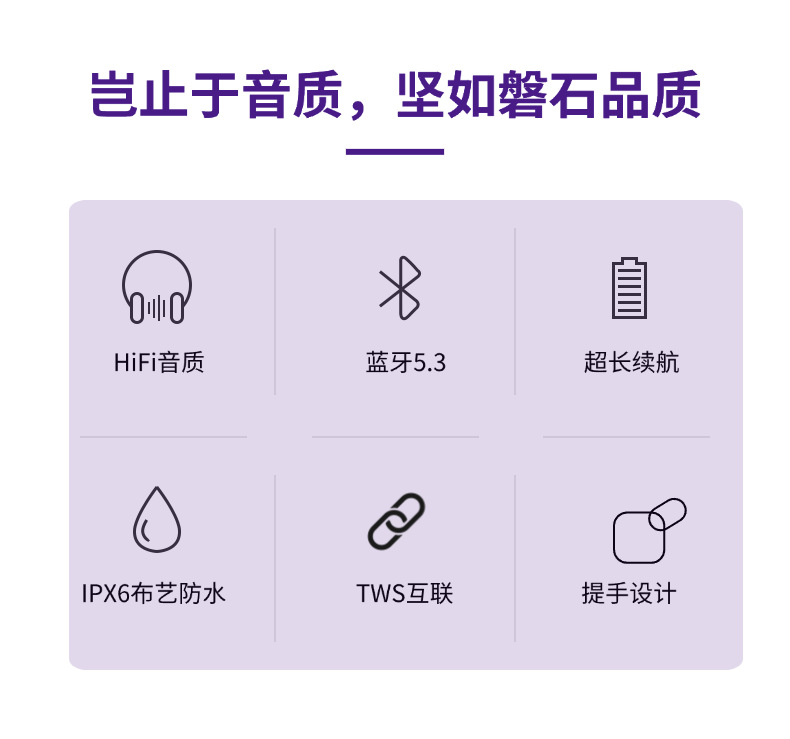 岂止于音质，坚如磐石品质

HiFi音质

蓝牙5.3

超长续航

IPX6布艺防水

TWS互联

提手设计