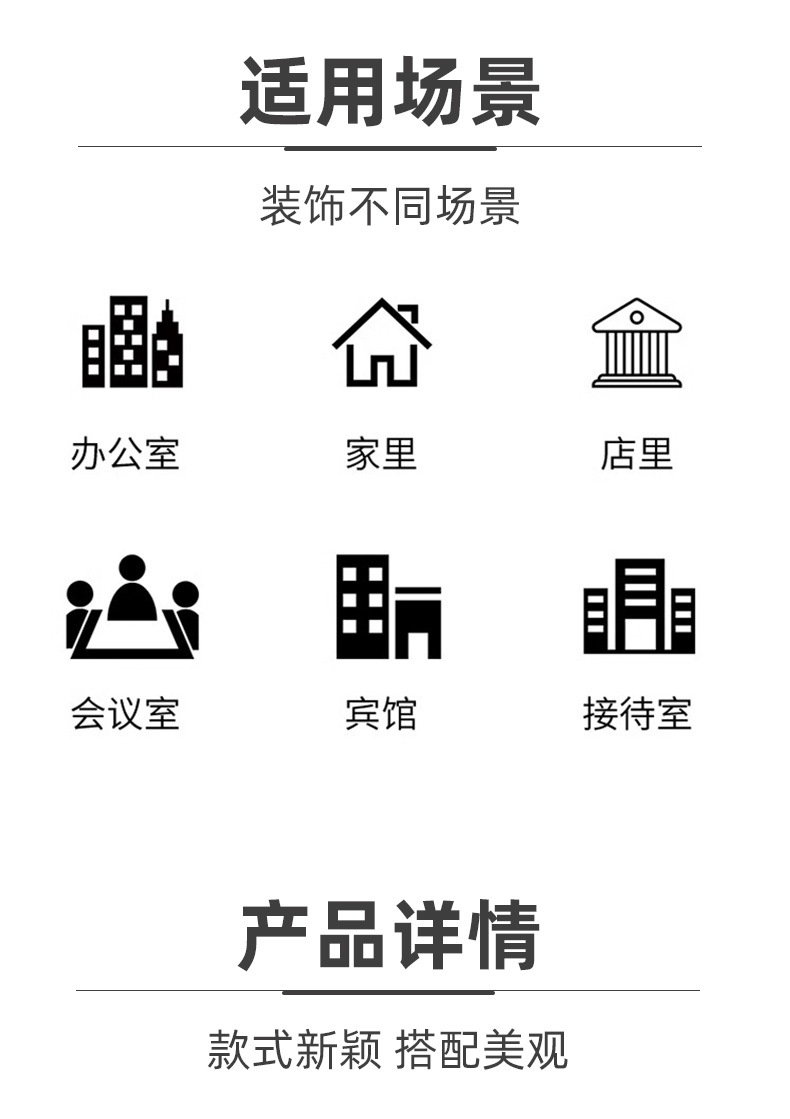 适用场景

装饰不同场景

办公室

家里

店里

会议室

宾馆

接待室

产品详情

款式新颖 搭配美观