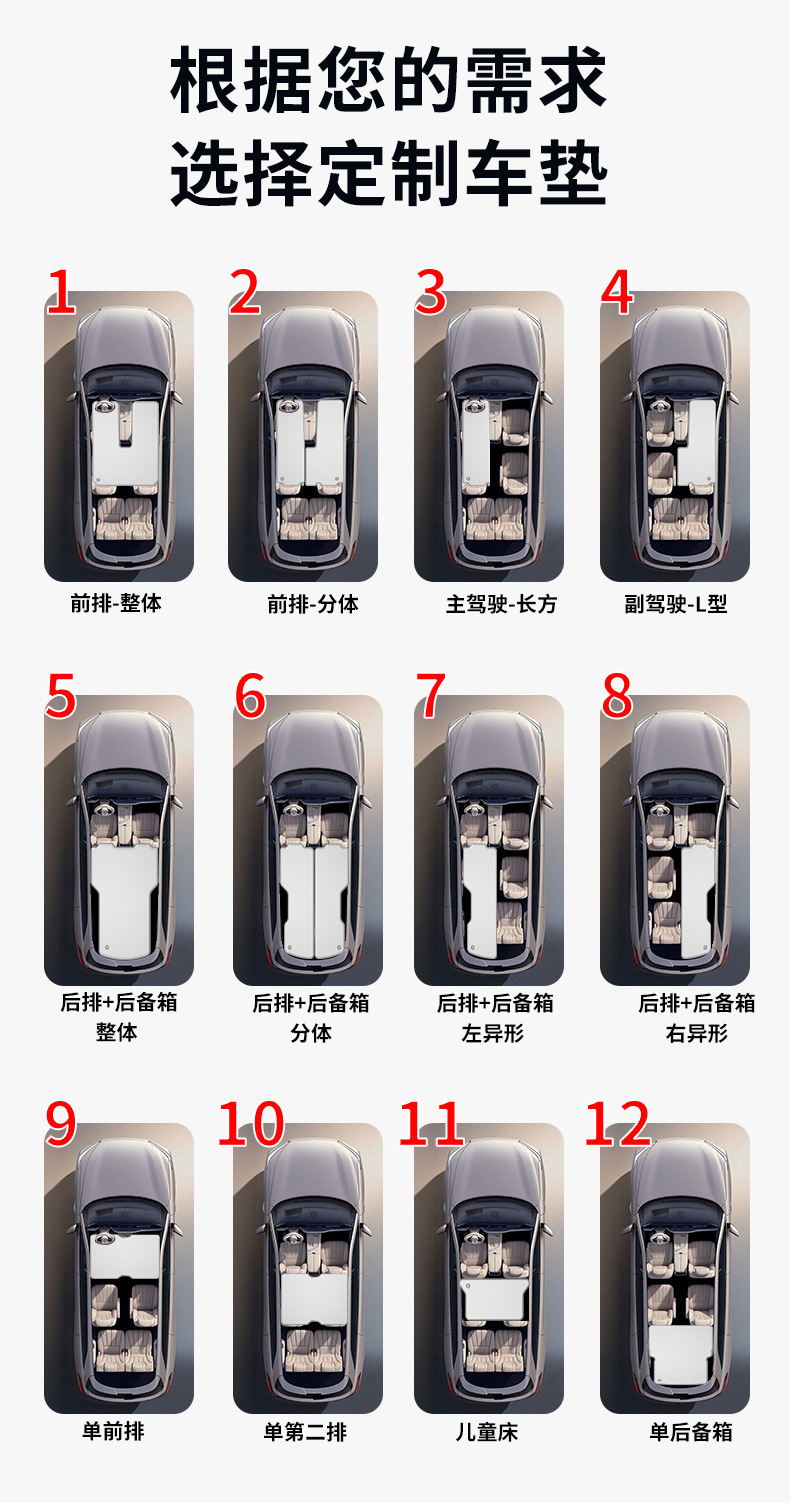 根据您的需求
选择定制车垫

1
前排-整体

2
前排-分体

3
主驾驶-长方

4
副驾驶-L型

5
后排+后备箱
整体

6
后排+后备箱
分体

7
后排+后备箱
左异形

8
后排+后备箱
右异形

9
单前排

10
单第二排

11
儿童床

12
单后备箱