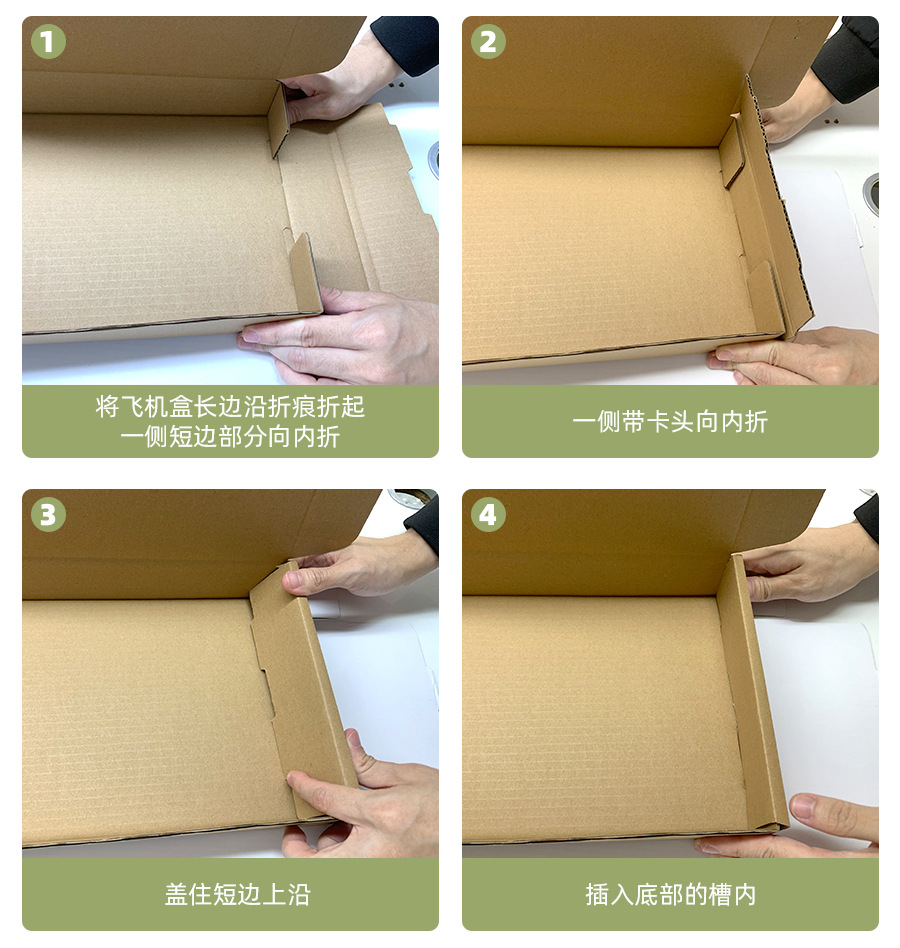 1

将飞机盒长边沿折痕折起
一侧短边部分向内折

2

一侧带卡头向内折

3

盖住短边上沿

4

插入底部的槽内