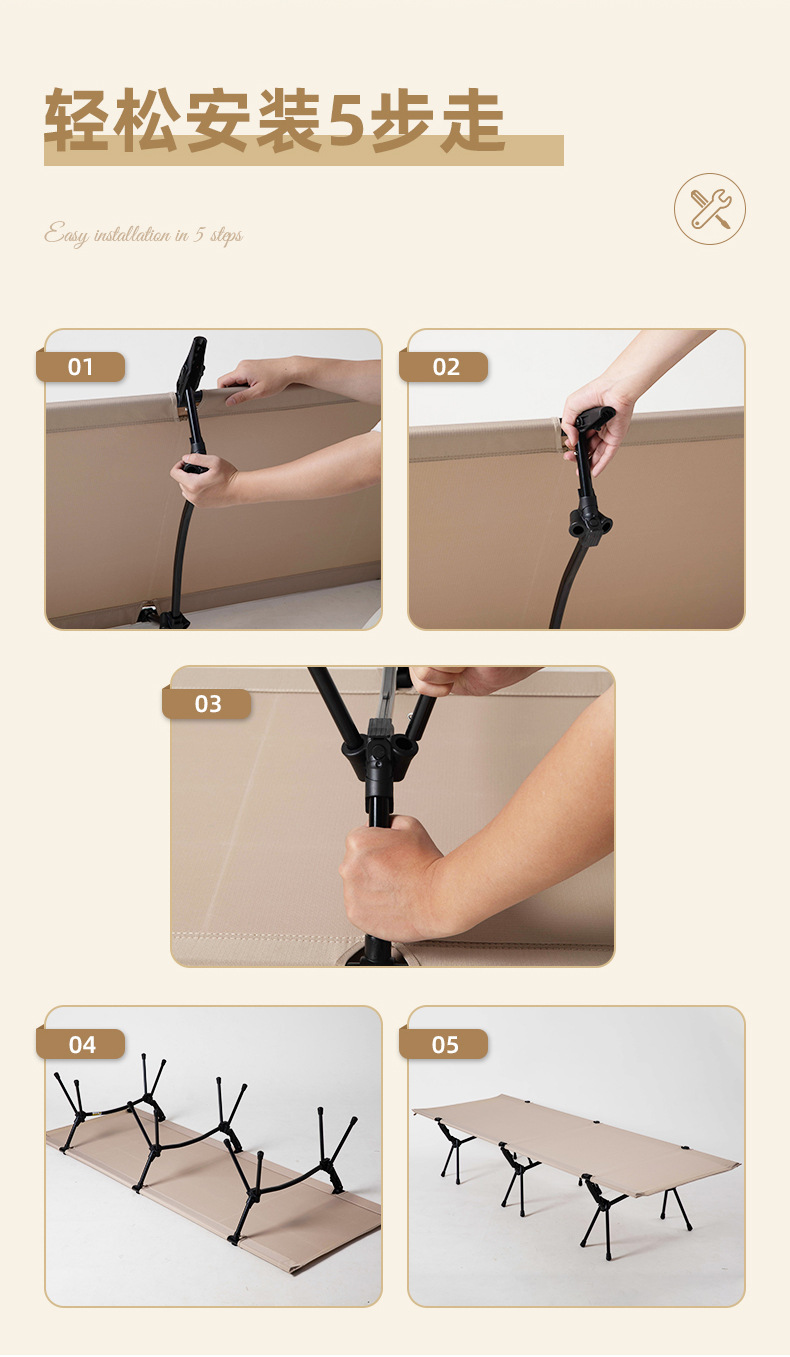 轻松安装5步走

Easy installation in 5 steps

01

02

03

04

05