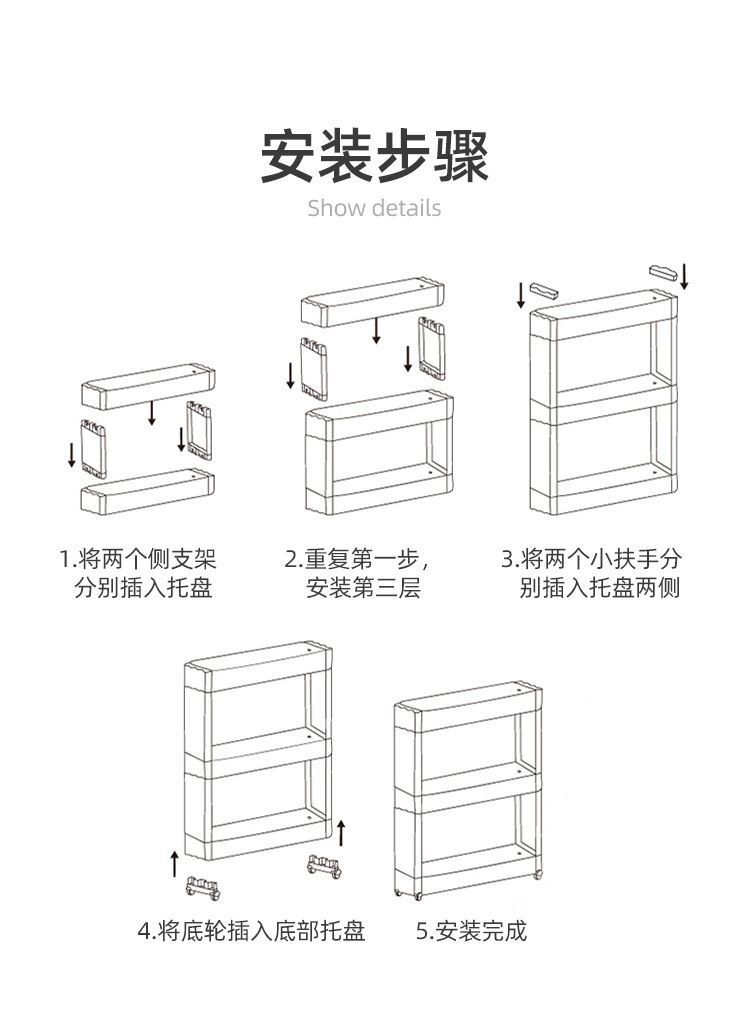 安装步骤

Show details

1.将两个侧支架分别插入托盘

2.重复第一步，安装第三层

3.将两个小扶手分别插入托盘两侧

4.将底轮插入底部托盘

5.安装完成