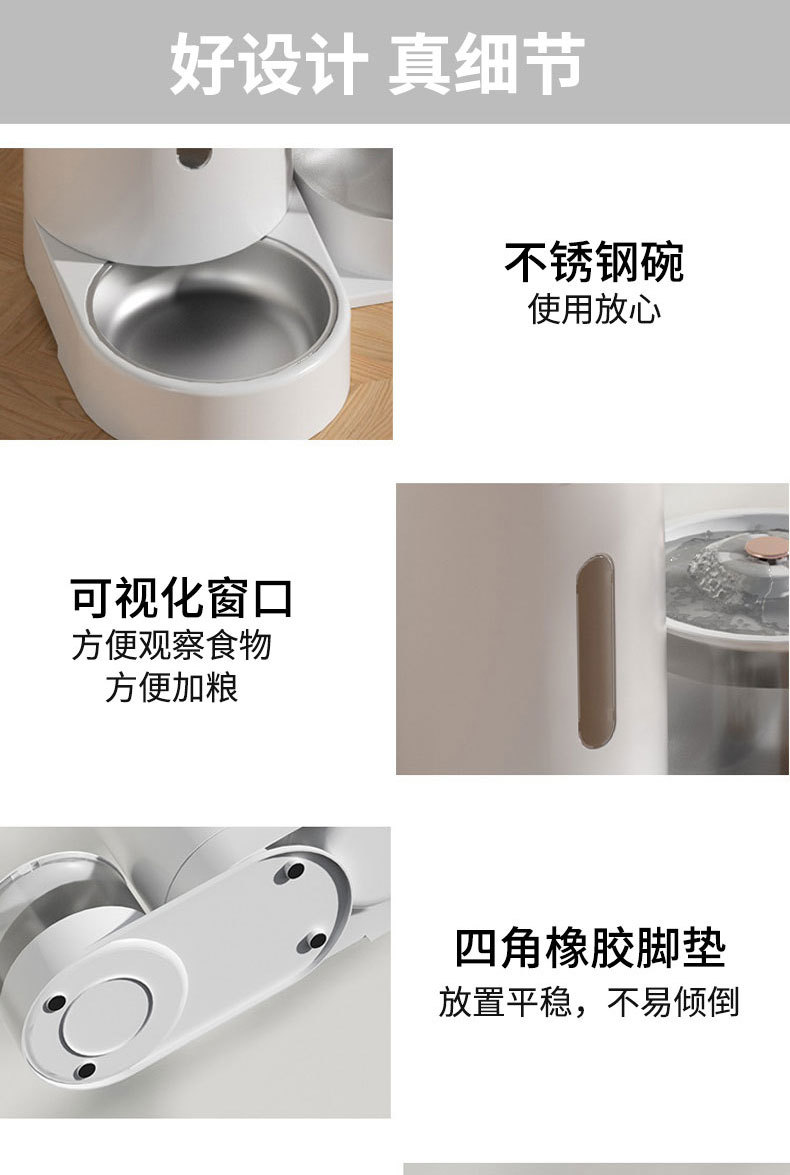 好设计 真细节

不锈钢碗
使用放心

可视化窗口
方便观察食物
方便加粮

四角橡胶脚垫
放置平稳，不易倾倒