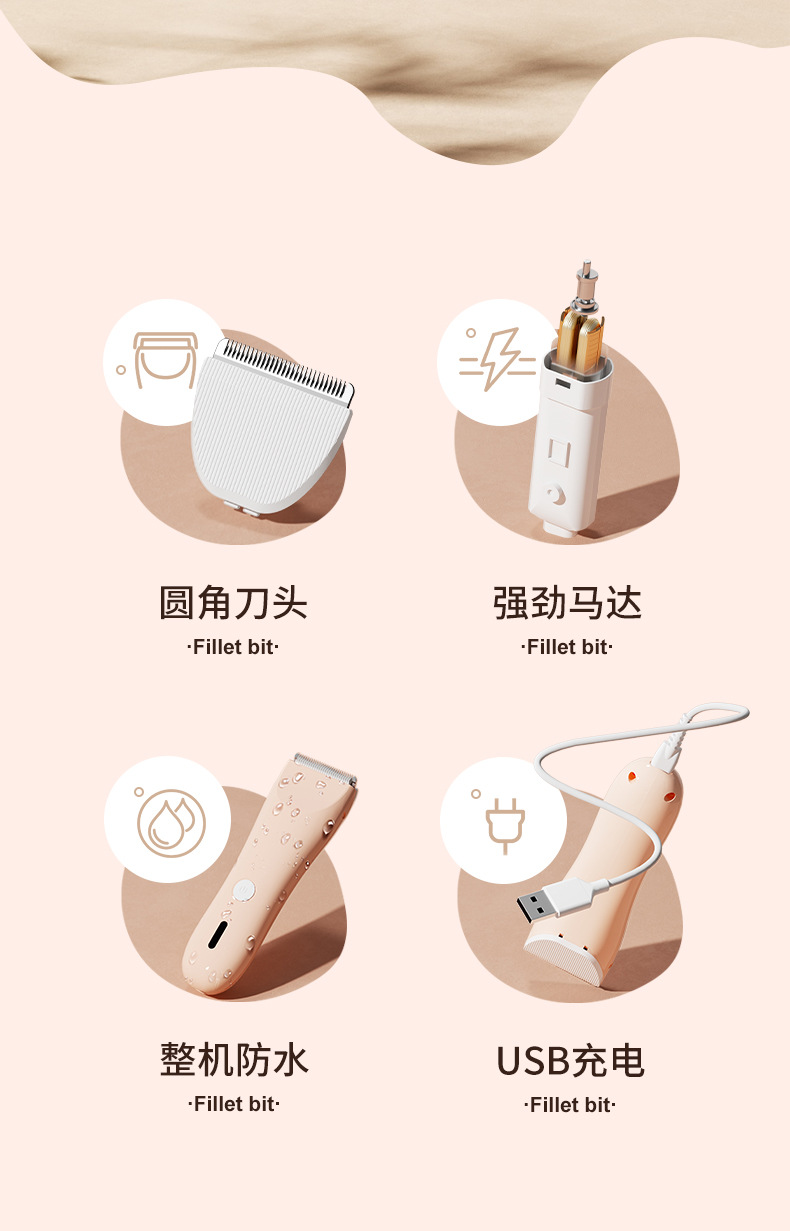 圆角刀头
·Fillet bit·

强劲马达
·Fillet bit·

整机防水
·Fillet bit·

USB充电
·Fillet bit·