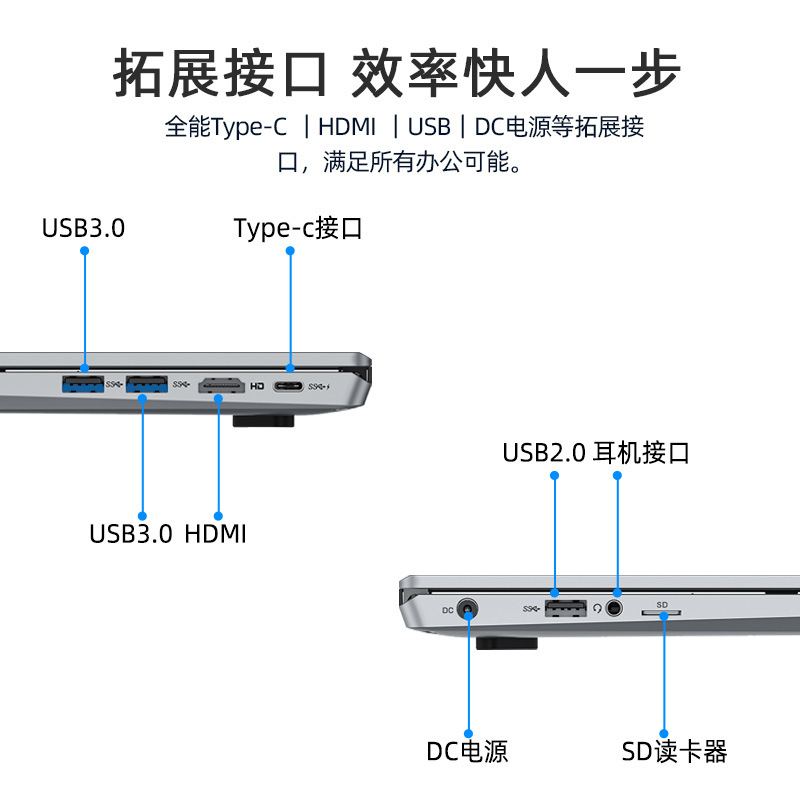 拓展接口 效率快人一步

全能Type-C ｜HDMI ｜USB｜DC电源等拓展接口，满足所有办公可能。

USB3.0

Type-c接口

HD

USB3.0 HDMI

USB2.0 耳机接口

DC

SD

DC电源

SD读卡器