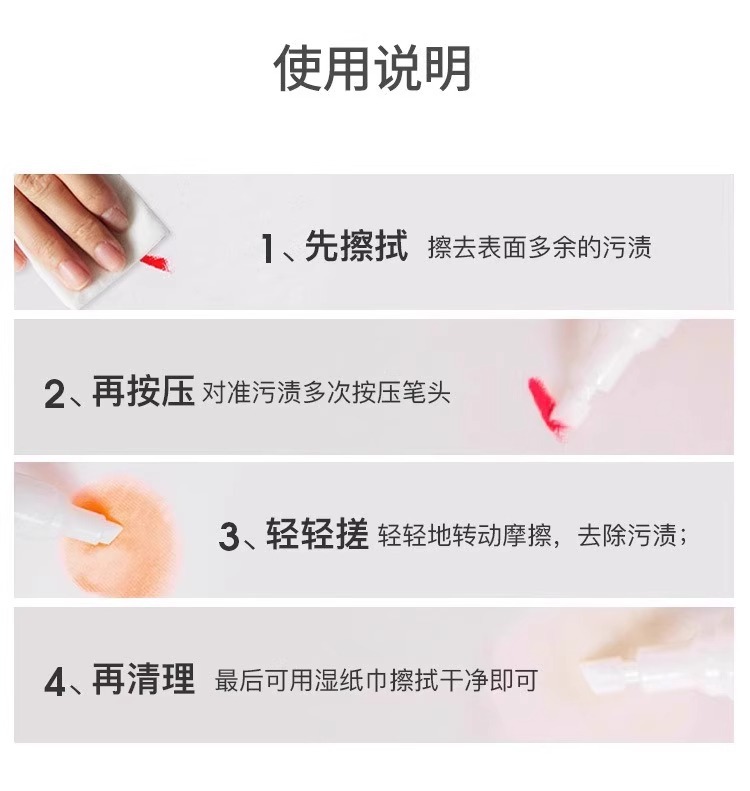 使用说明

1、先擦拭 擦去表面多余的污渍

2、再按压 对准污渍多次按压笔头

3、轻轻搓 轻轻地转动摩擦，去除污渍；

4、再清理 最后可用湿纸巾擦拭干净即可